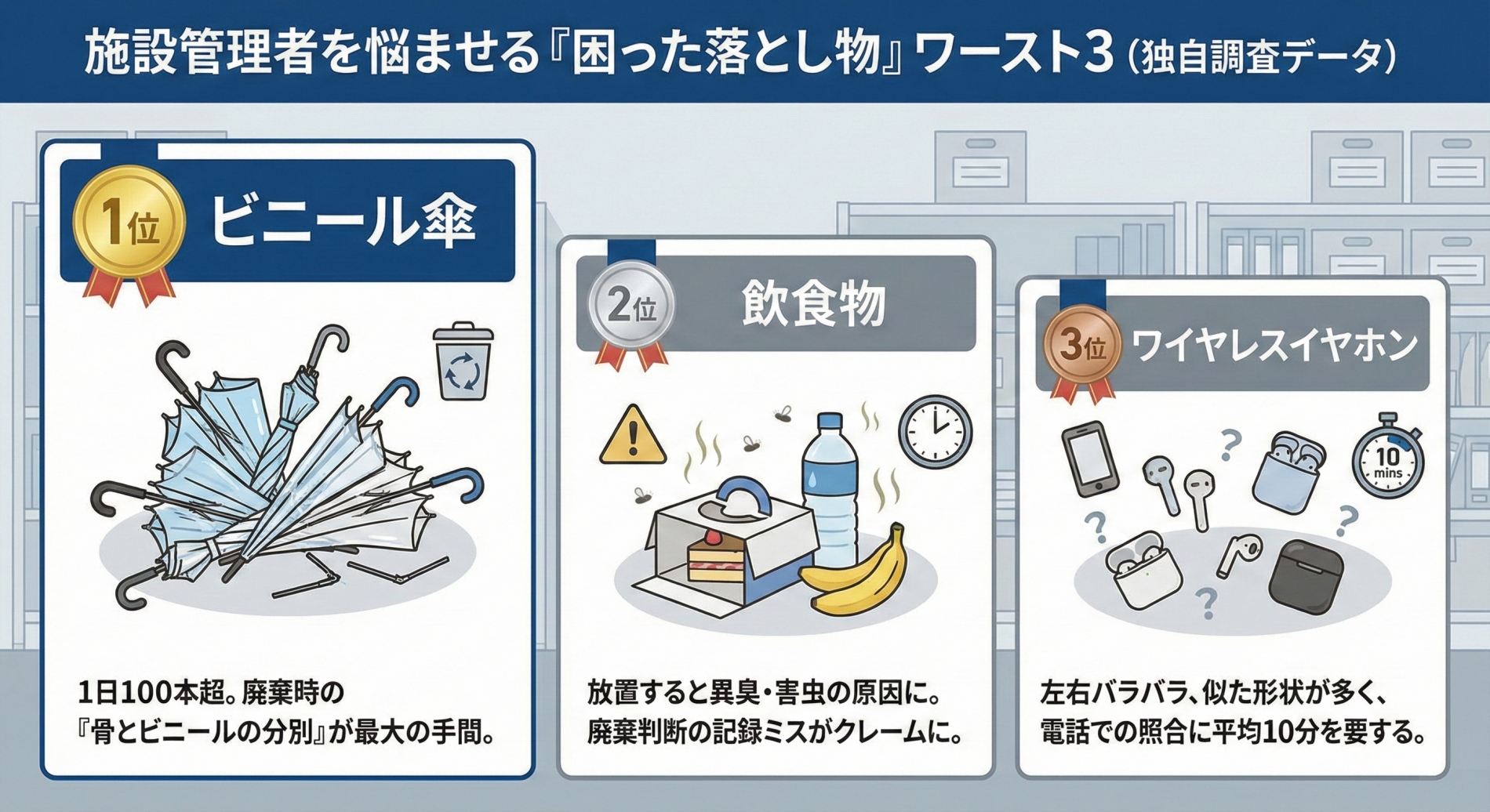 施設管理者を悩ませる『困った落とし物』ワースト3（独自調査データ）

1位 ビニール傘

1日100本超。廃棄時の『骨とビニールの分別』が最大の手間。

2位 飲食物

放置すると異臭・害虫の原因に。廃棄判断の記録ミスがクレームに。

3位 ワイヤレスイヤホン

10 mins

左右バラバラ、似た形状が多く、電話での照合に平均10分を要する。