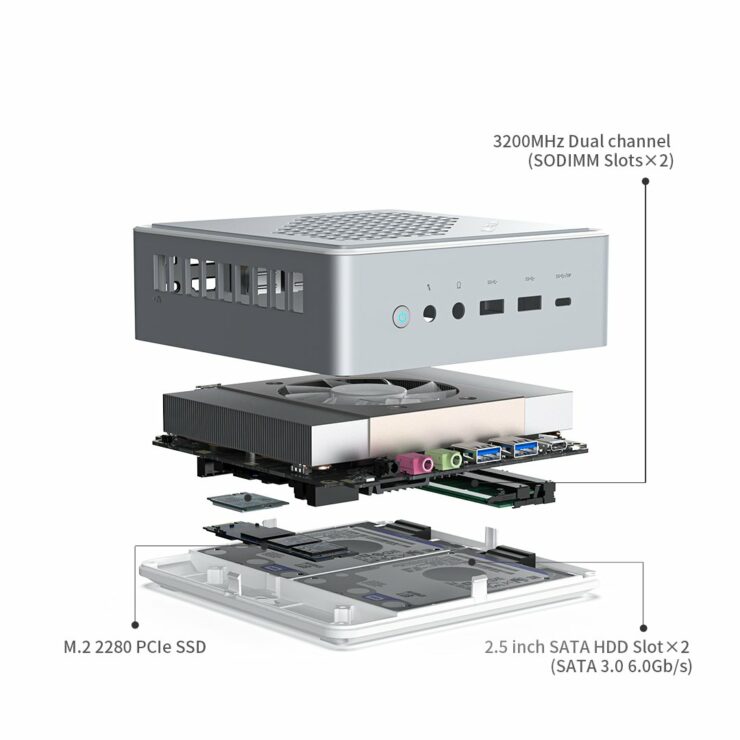 3200MHz Dual channel
(SODIMM Slots×2)

M.2 2280 PCIe SSD

2.5 inch SATA HDD Slot×2
(SATA 3.0 6.0Gb/s)