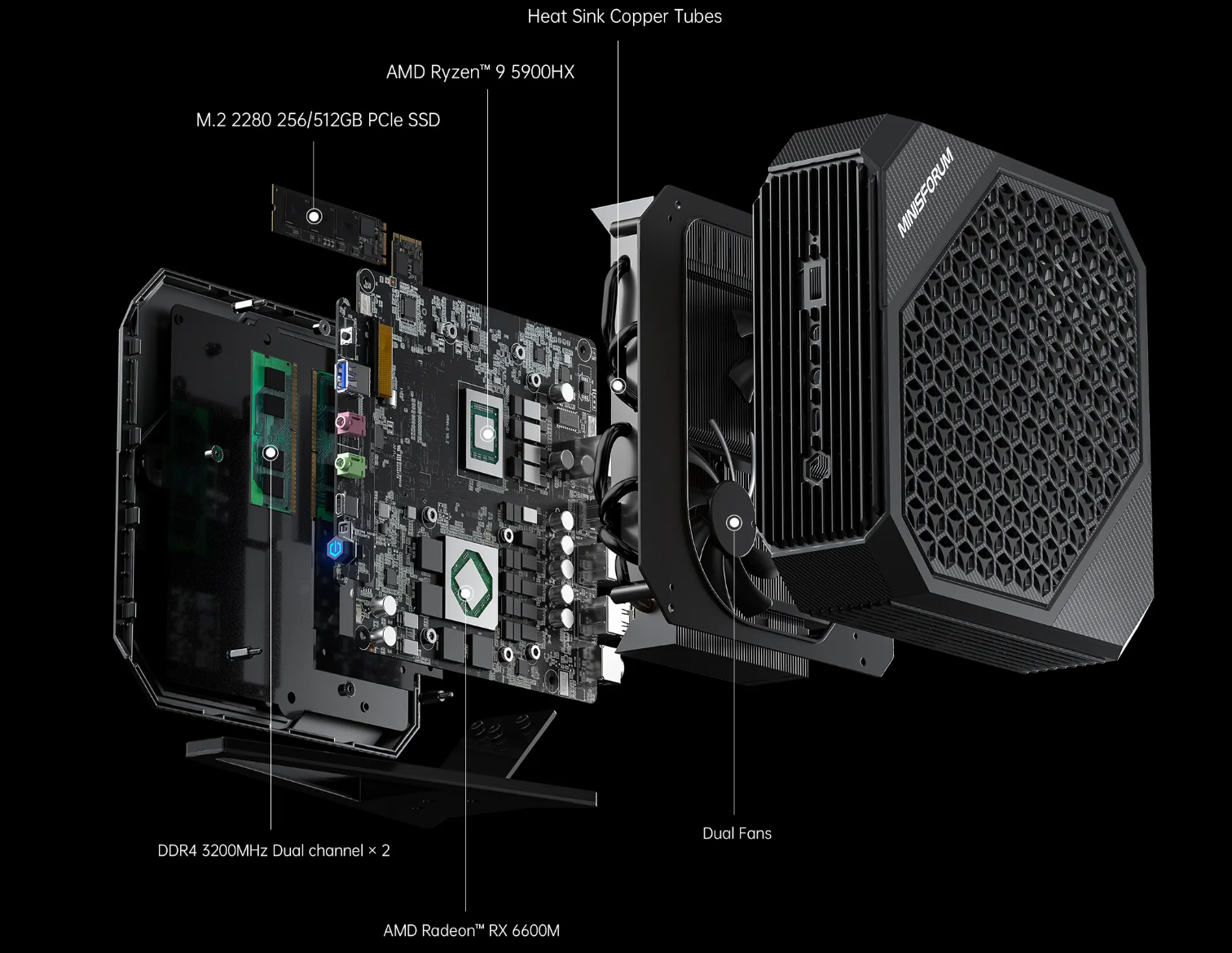 Heat Sink Copper Tubes

AMD Ryzen™ 9 5900HX

M.2 2280 256/512GB PCIe SSD

MINISFORUM

Dual Fans

DDR4 3200MHz Dual channel × 2

AMD Radeon™ RX 6600M