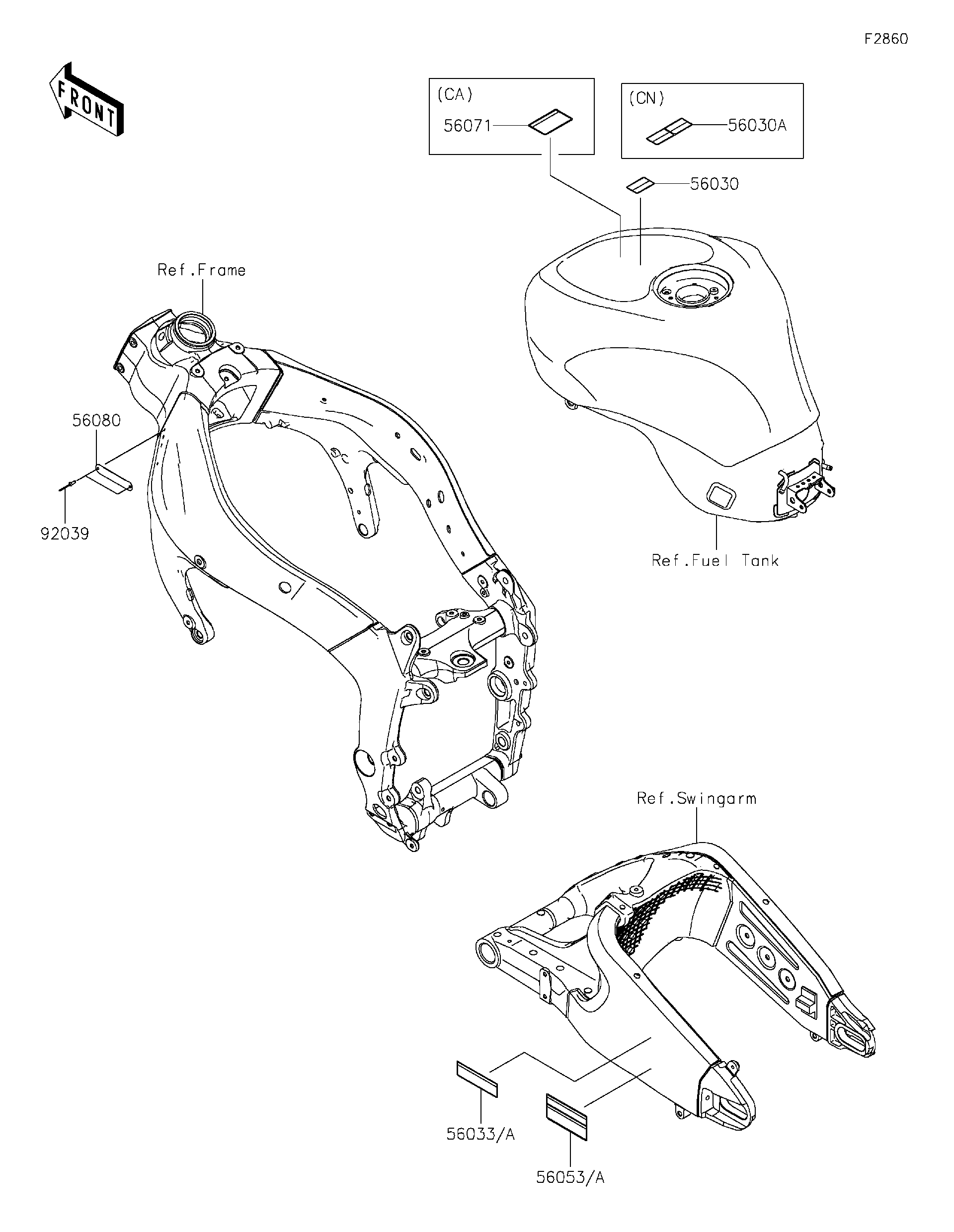 F2860

FRONT

(CA)
56071

(CN)
56030A

56030

Ref.Frame

56080

92039

Ref.Fuel Tank

Ref.Swingarm

56033/A

56053/A