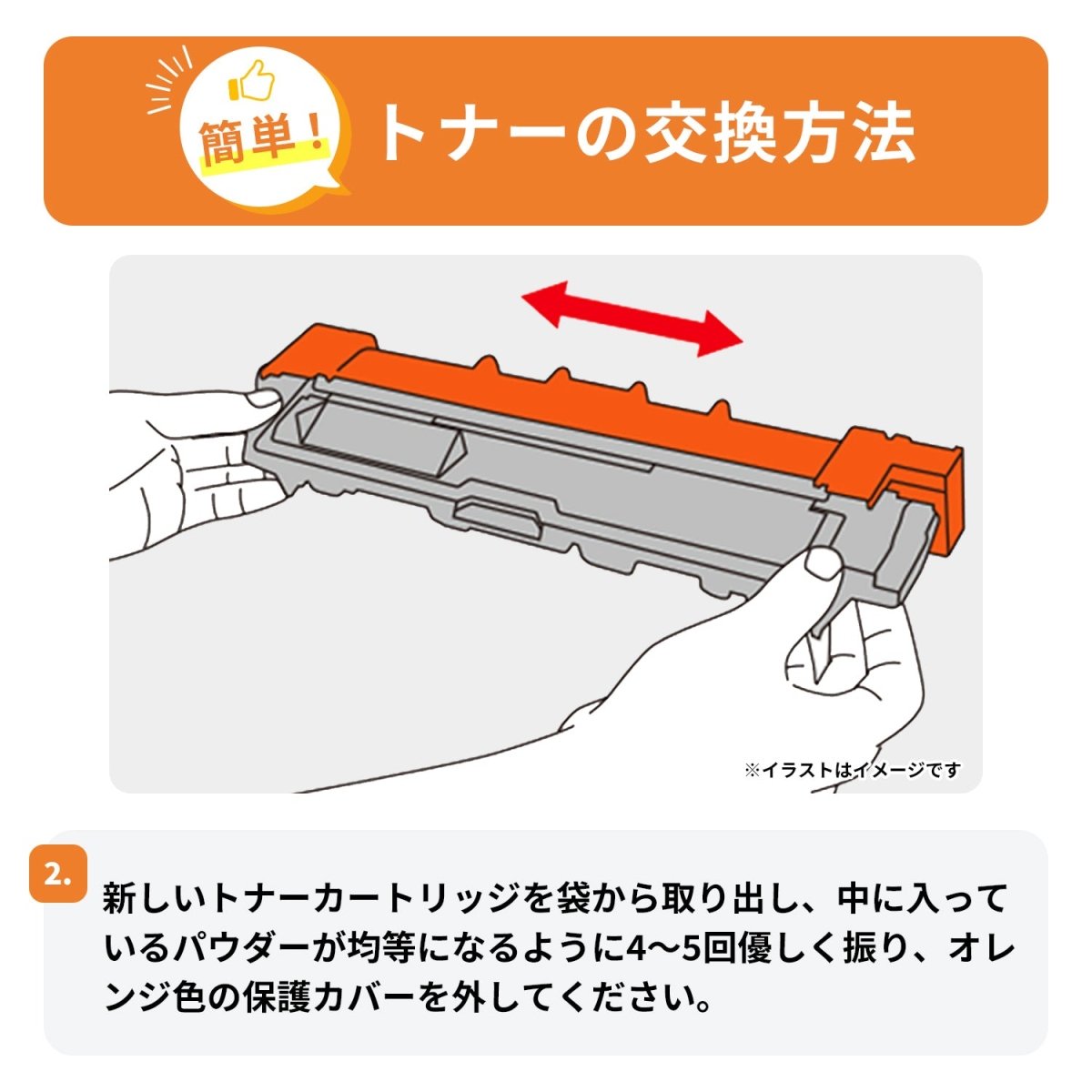 簡単！ トナーの交換方法

※イラストはイメージです

2.

新しいトナーカートリッジを袋から取り出し、中に入っているパウダーが均等になるように4〜5回優しく振り、オレンジ色の保護カバーを外してください。