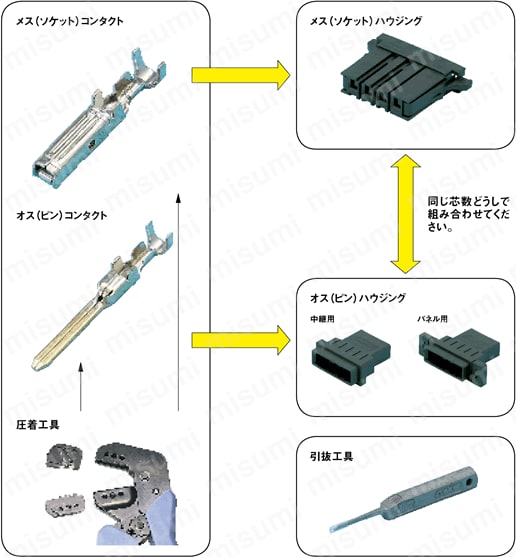 メス（ソケット）コンタクト

オス（ピン）コンタクト

圧着工具

メス（ソケット）ハウジング

同じ芯数どうしで組み合わせてください。

オス（ピン）ハウジング

中継用

パネル用

引抜工具

misumi