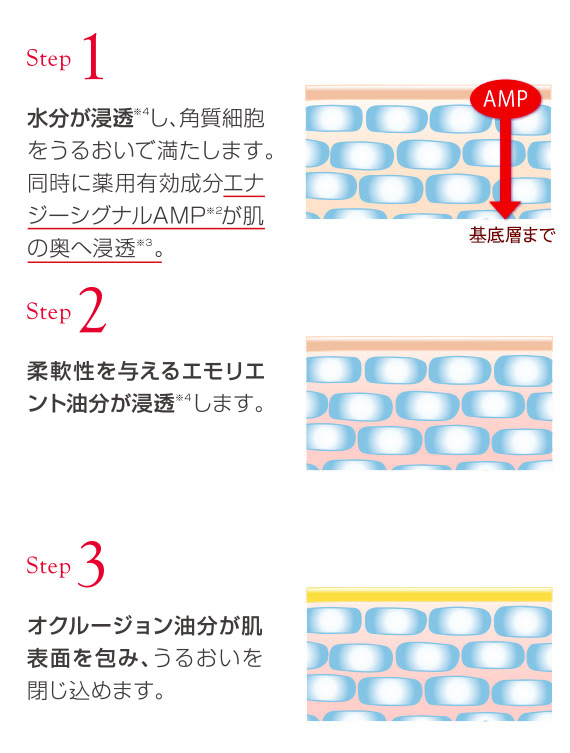 Step 1

水分が浸透※4し、角質細胞をうるおいで満たします。同時に薬用有効成分エナジーシグナルAMP※2が肌の奥へ浸透※3。

AMP

基底層まで

Step 2

柔軟性を与えるエモリエント油分が浸透※4します。

Step 3

オクルージョン油分が肌表面を包み、うるおいを閉じ込めます。