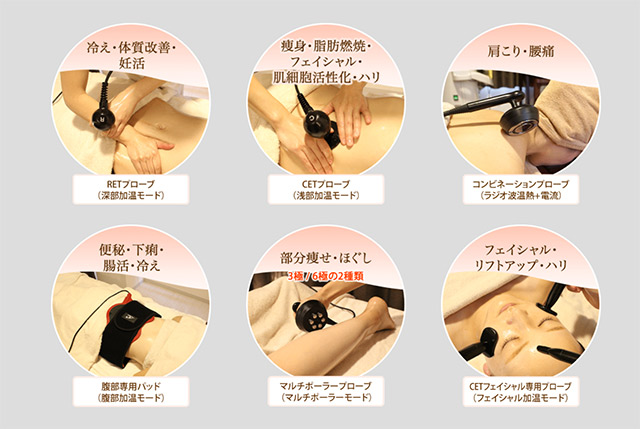 冷え・体質改善・妊活

RETプローブ
（深部加温モード）

痩身・脂肪燃焼・フェイシャル・肌細胞活性化・ハリ

CETプローブ
（浅部加温モード）

肩こり・腰痛

コンビネーションプローブ
（ラジオ波温熱+電流）

便秘・下痢・腸活・冷え

腹部専用パッド
（腹部加温モード）

部分痩せ・ほぐし
3極 / 6極の2種類

マルチポーラープローブ
（マルチポーラーモード）

フェイシャル・リフトアップ・ハリ

CETフェイシャル専用プローブ
（フェイシャル加温モード）