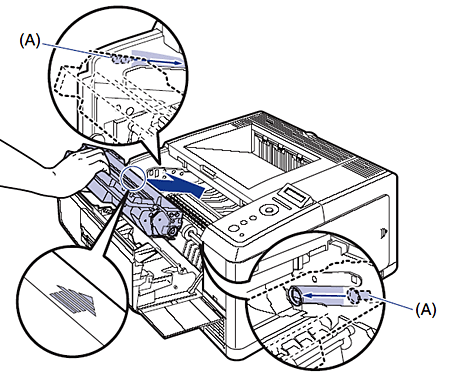 (A)

(A)