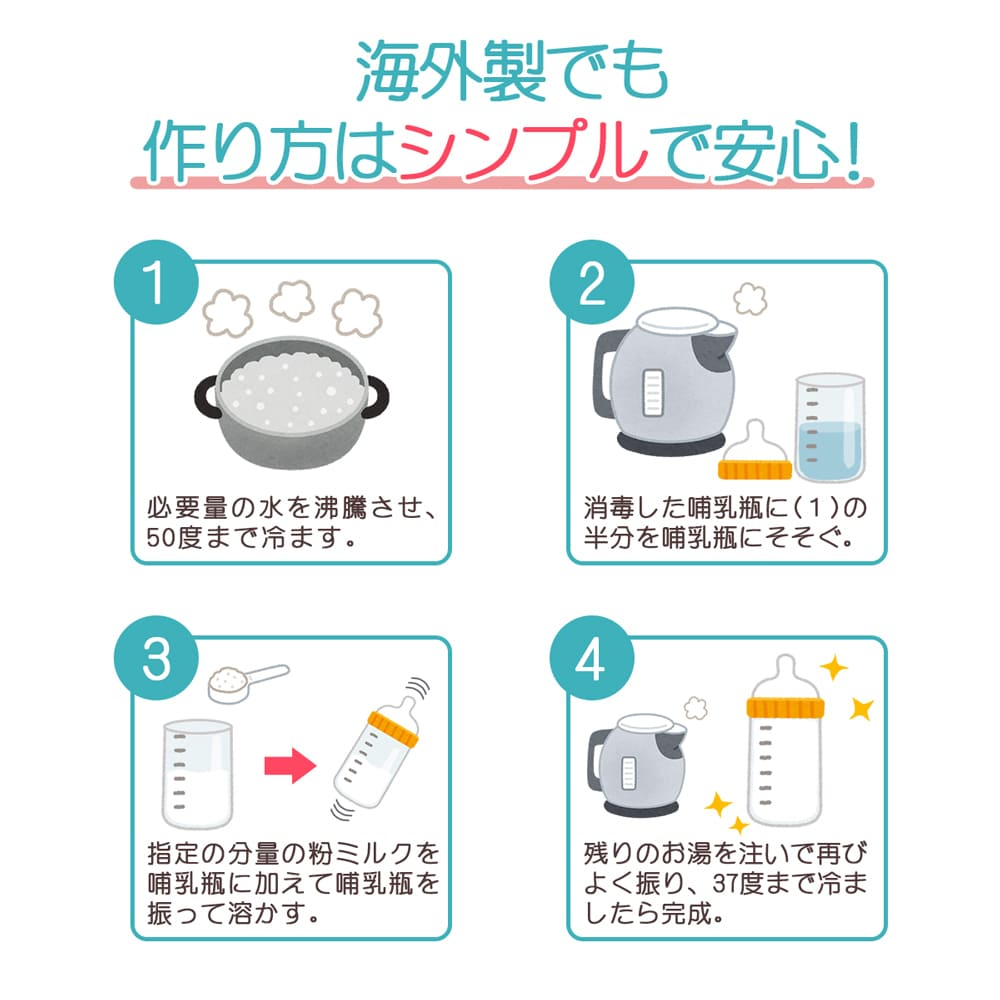 海外製でも
作り方はシンプルで安心!

1
必要量の水を沸騰させ、50度まで冷ます。

2
消毒した哺乳瓶に(1)の半分を哺乳瓶にそそぐ。

3
指定の分量の粉ミルクを哺乳瓶に加えて哺乳瓶を振って溶かす。

4
残りのお湯を注いで再びよく振り、37度まで冷ましたら完成。