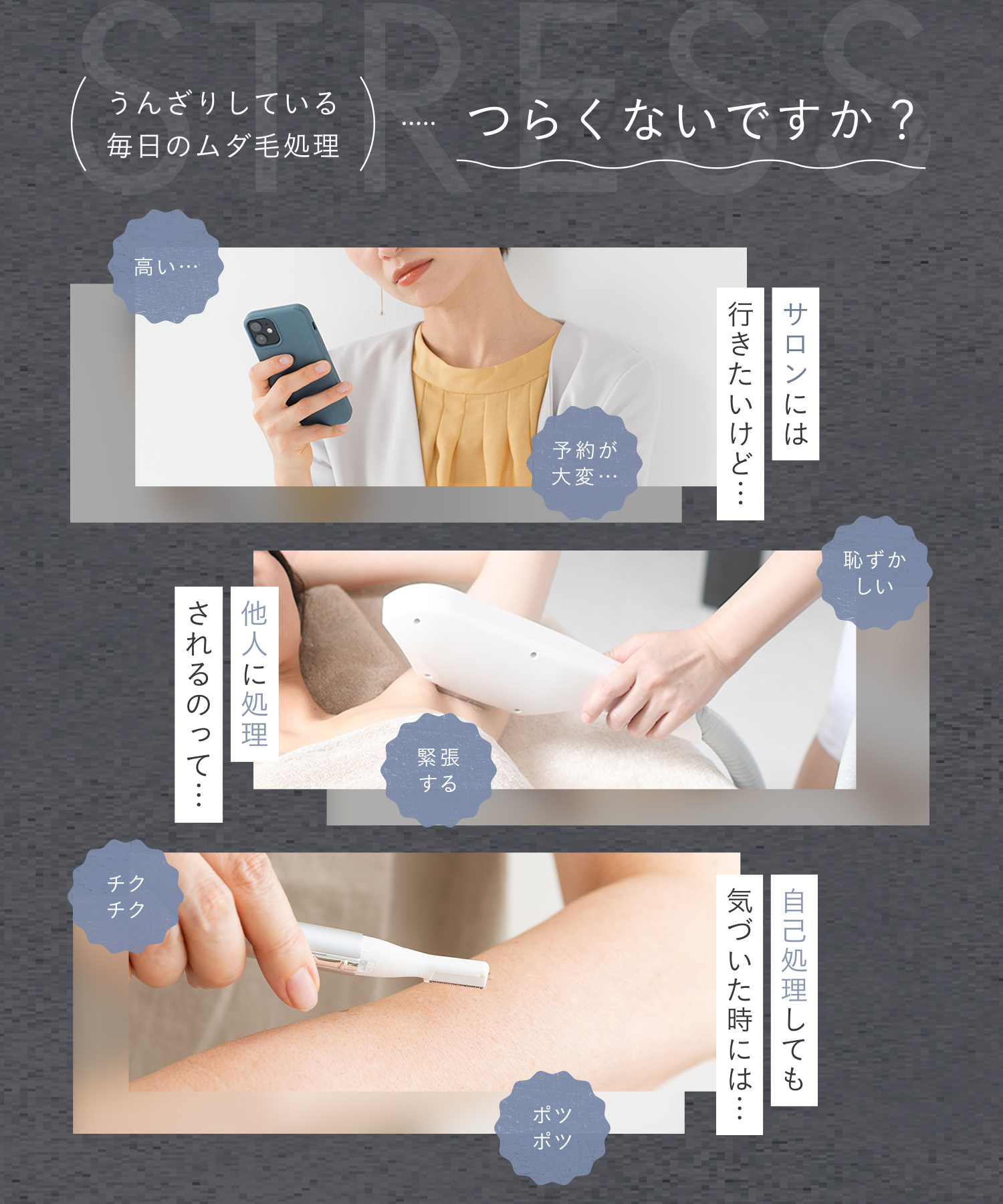 STRESS

うんざりしている
毎日のムダ毛処理

……

つらくないですか？

高い…

サロンには
行きたいけど…

予約が
大変…

恥ずか
しい

他人に処理
されるのって…

緊張
する

チク
チク

自己処理しても
気づいた時には…

ポツ
ポツ