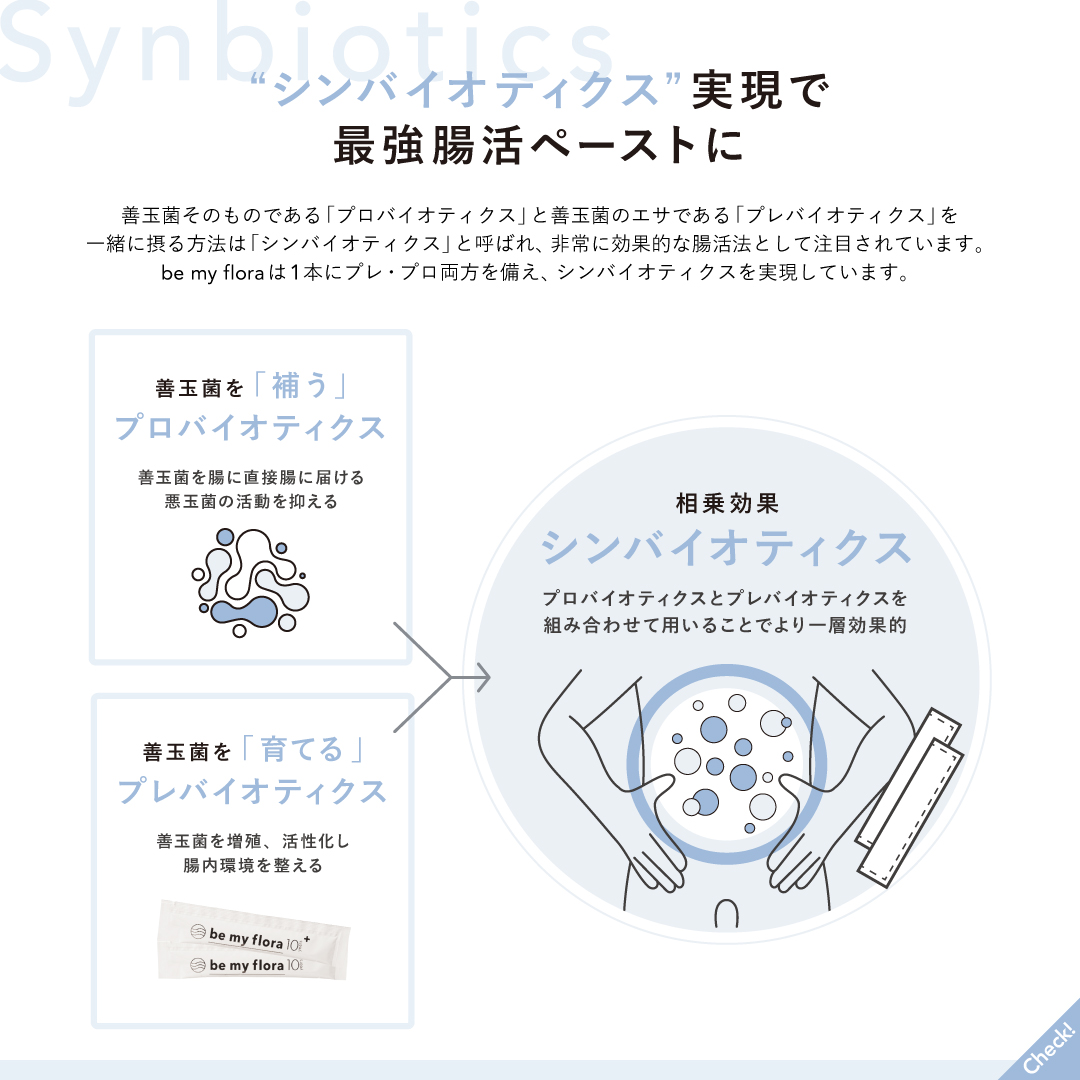 Synbiotics

“シンバイオティクス”実現で
最強腸活ペーストに

善玉菌そのものである「プロバイオティクス」と善玉菌のエサである「プレバイオティクス」を一緒に摂る方法は「シンバイオティクス」と呼ばれ、非常に効果的な腸活法として注目されています。be my floraは1本にプレ・プロ両方を備え、シンバイオティクスを実現しています。

善玉菌を「補う」
プロバイオティクス

善玉菌を腸に直接腸に届ける
悪玉菌の活動を抑える

善玉菌を「育てる」
プレバイオティクス

善玉菌を増殖、活性化し
腸内環境を整える

be my flora 10+
be my flora 10

相乗効果
シンバイオティクス

プロバイオティクスとプレバイオティクスを
組み合わせて用いることでより一層効果的

Check!