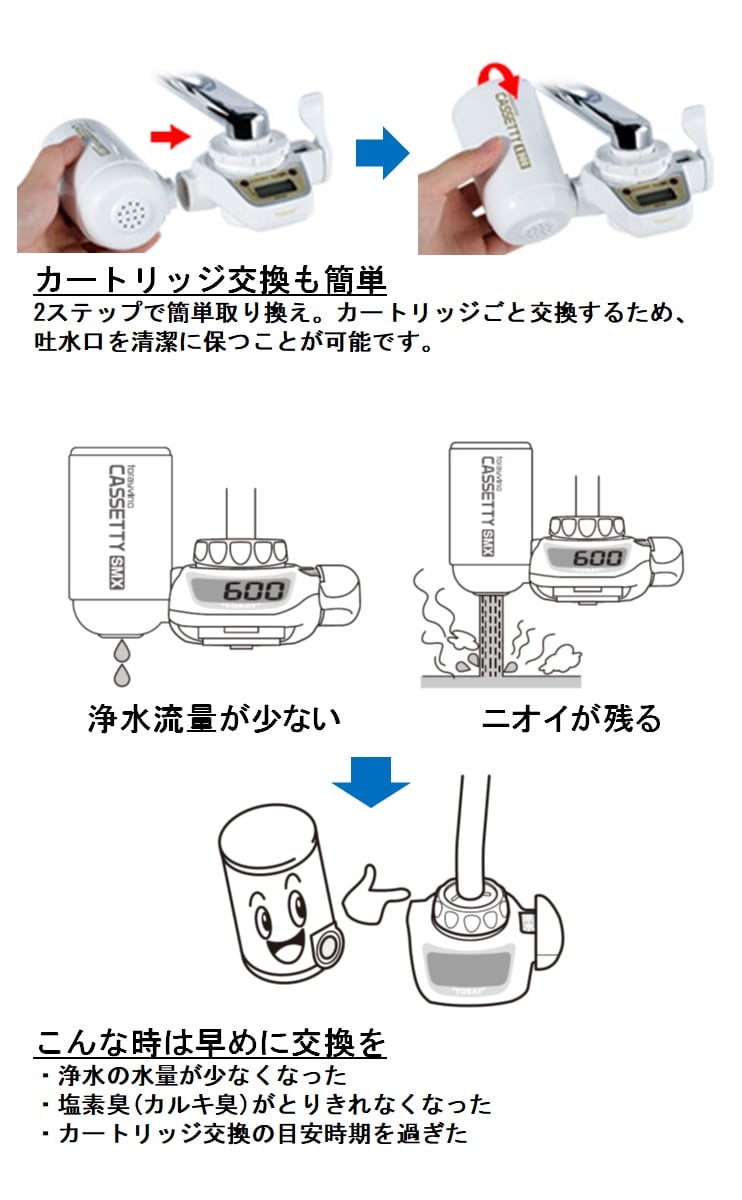 CASSETTY

カートリッジ交換も簡単
2ステップで簡単取り換え。カートリッジごと交換するため、吐水口を清潔に保つことが可能です。

torayvino
CASSETTY SMX
600
TORAY

torayvino
CASSETTY SMX
600

浄水流量が少ない

ニオイが残る

TORAY

こんな時は早めに交換を
・浄水の水量が少なくなった
・塩素臭(カルキ臭)がとりきれなくなった
・カートリッジ交換の目安時期を過ぎた