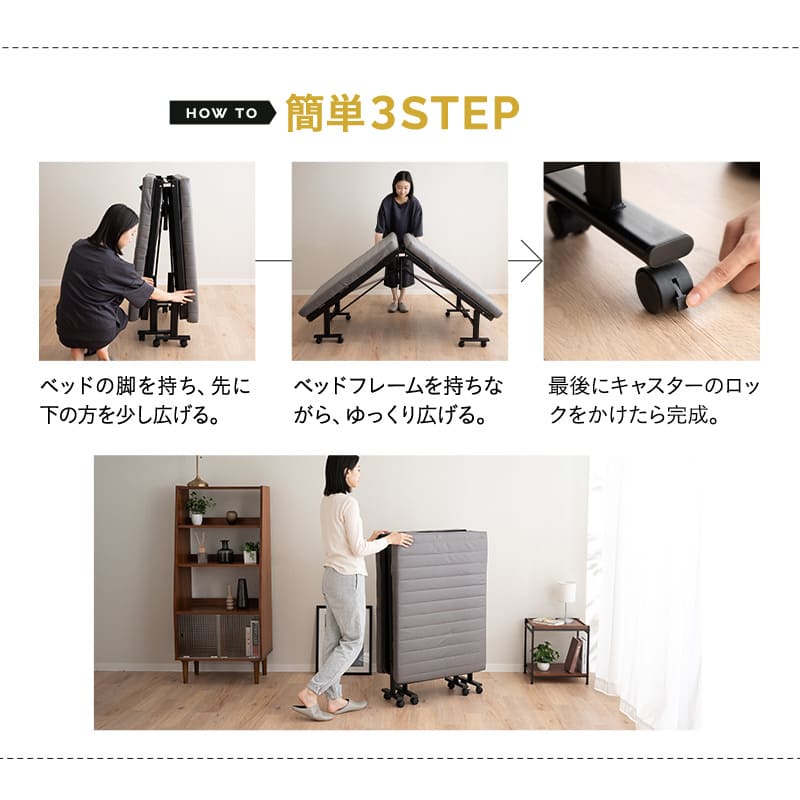 HOW TO 簡単3STEP

ベッドの脚を持ち、先に下の方を少し広げる。

ベッドフレームを持ちながら、ゆっくり広げる。

最後にキャスターのロックをかけたら完成。