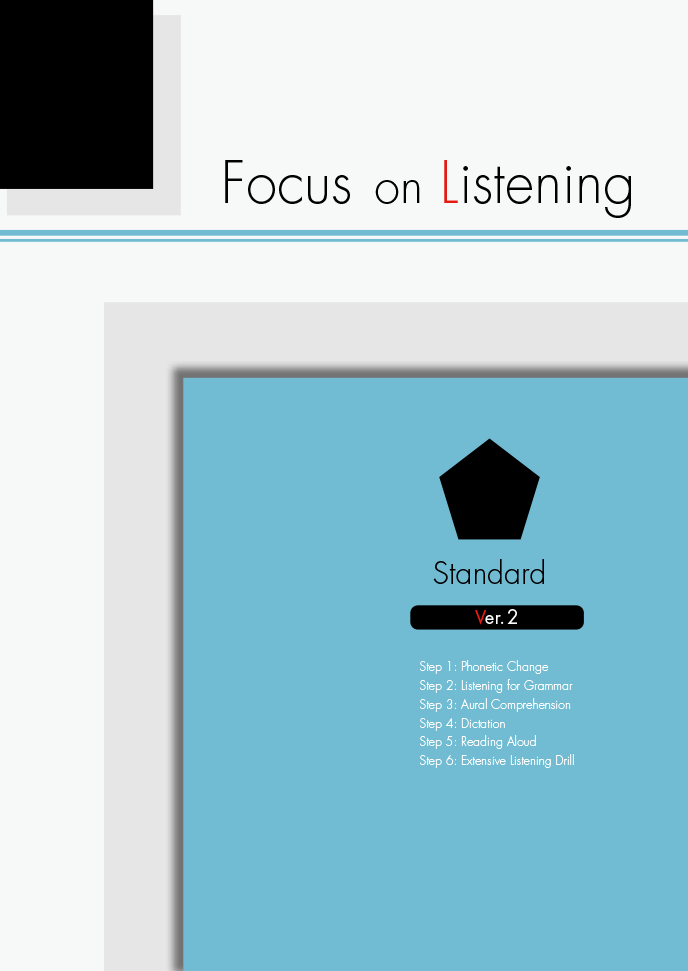 Focus on Listening

Standard

Ver. 2

Step 1: Phonetic Change
Step 2: Listening for Grammar
Step 3: Aural Comprehension
Step 4: Dictation
Step 5: Reading Aloud
Step 6: Extensive Listening Drill