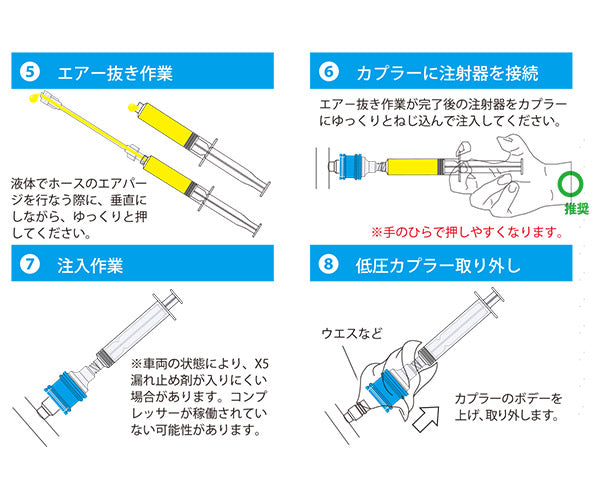 5 エアー抜き作業

液体でホースのエアパージを行なう際に、垂直にしながら、ゆっくりと押してください。

6 カプラーに注射器を接続

エアー抜き作業が完了後の注射器をカプラーにゆっくりとねじ込んで注入してください。

推奨

※手のひらで押しやすくなります。

7 注入作業

※車両の状態により、X5漏れ止め剤が入りにくい場合があります。コンプレッサーが稼働されていない可能性があります。

8 低圧カプラー取り外し

ウエスなど

カプラーのボデーを上げ、取り外します。