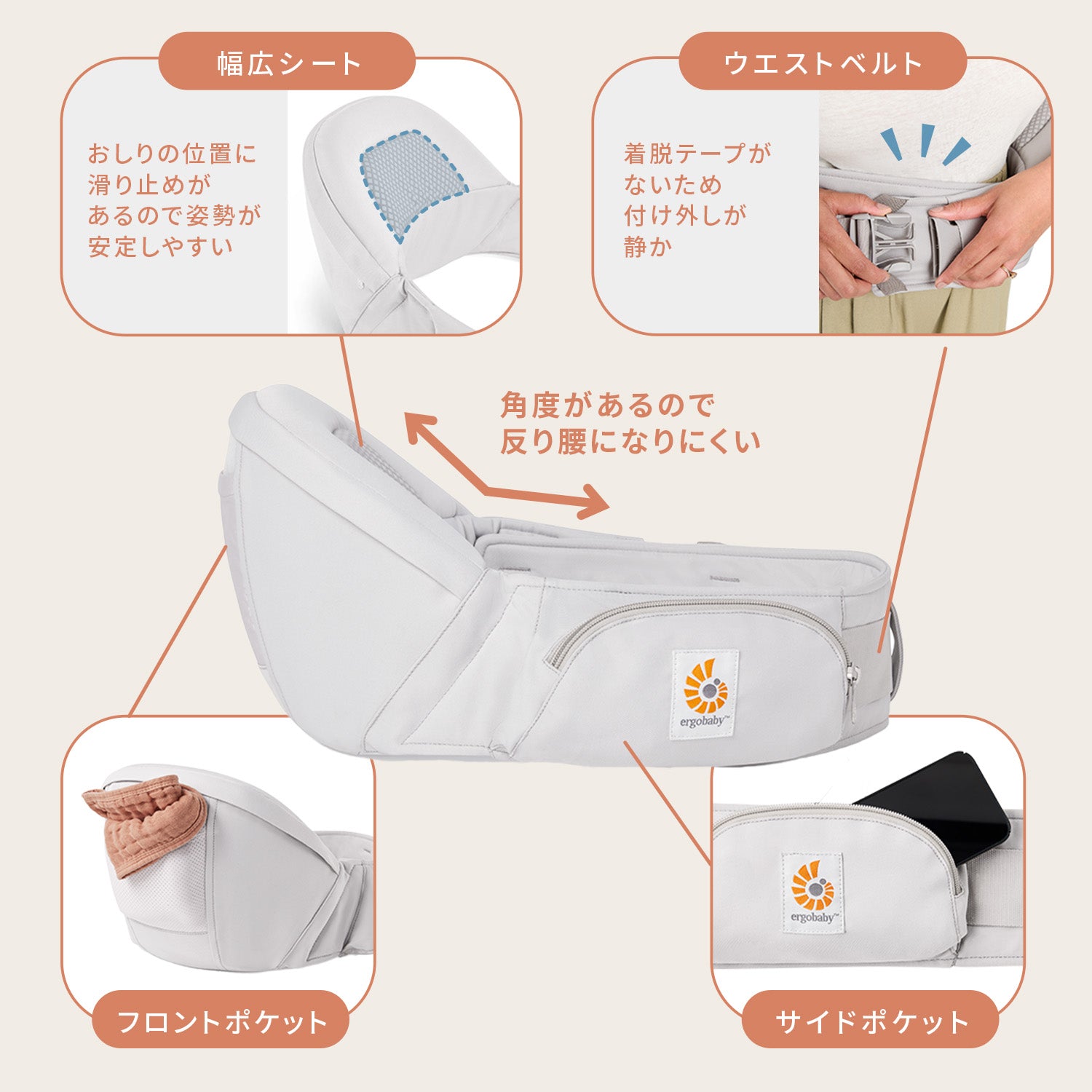 幅広シート

おしりの位置に滑り止めがあるので姿勢が安定しやすい

ウエストベルト

着脱テープがないため付け外しが静か

角度があるので反り腰になりにくい

ergobaby™

フロントポケット

ergobaby™

サイドポケット