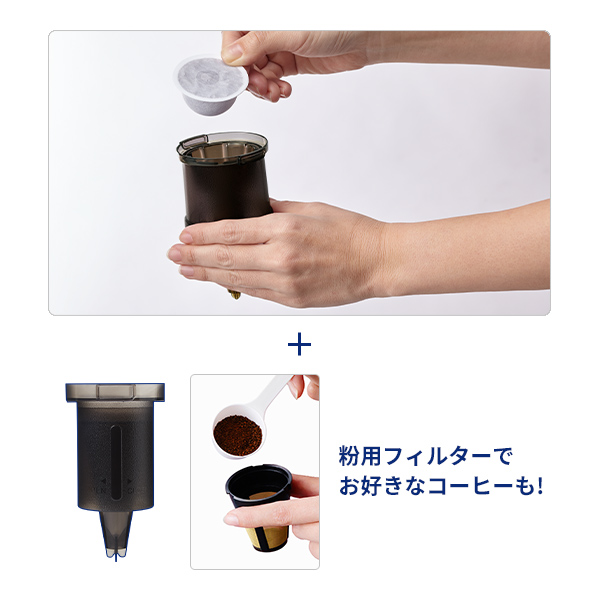 +

粉用フィルターで
お好きなコーヒーも!