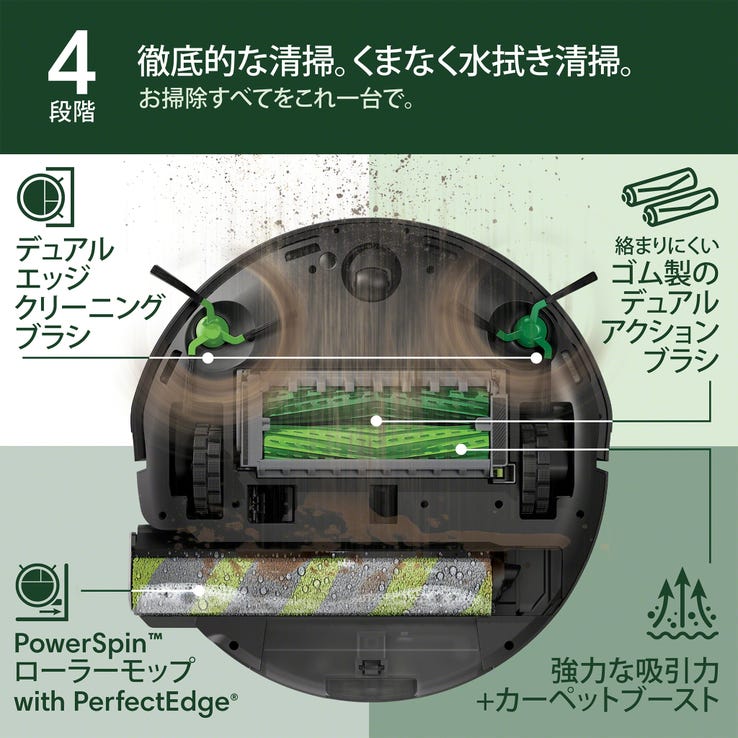 4
段階

徹底的な清掃。くまなく水拭き清掃。
お掃除すべてをこれ一台で。

デュアル
エッジ
クリーニング
ブラシ

絡まりにくい
ゴム製の
デュアル
アクション
ブラシ

PowerSpin™
ローラーモップ
with PerfectEdge®

強力な吸引力
+カーペットブースト