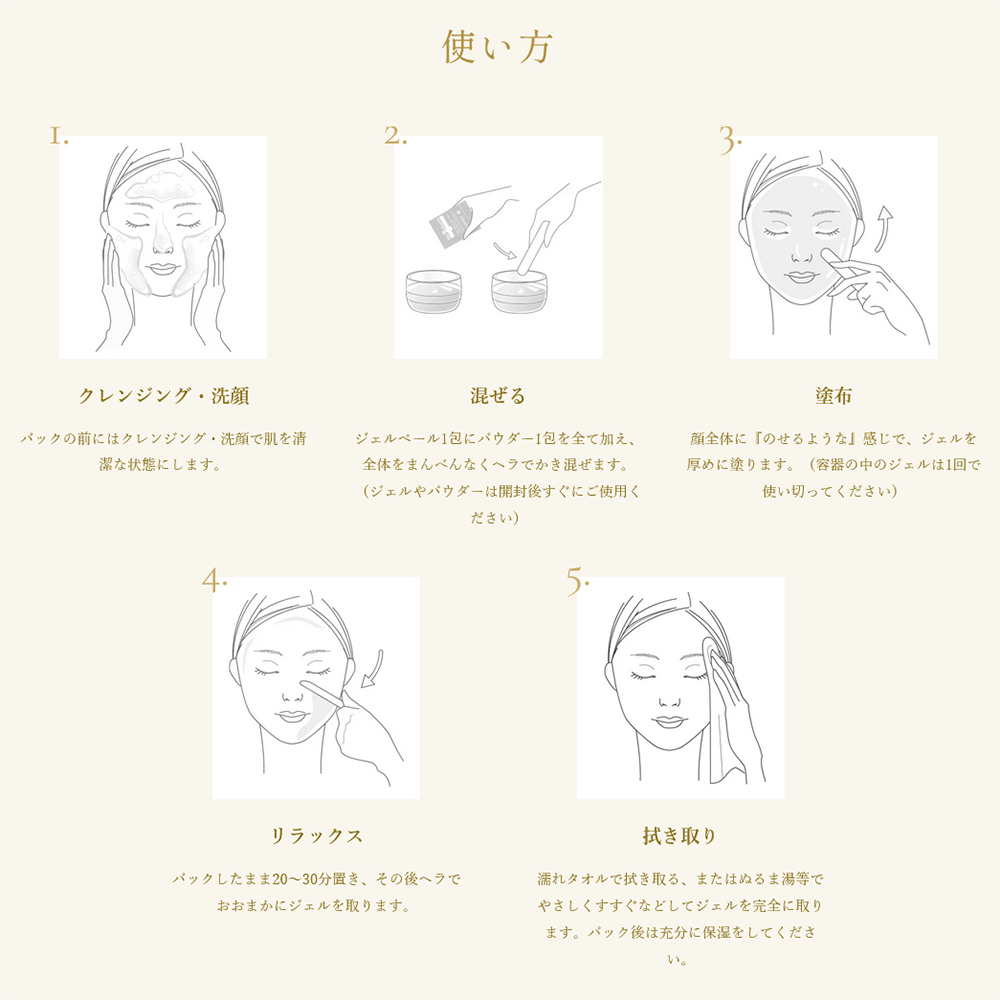 使い方

1.

クレンジング・洗顔

パックの前にはクレンジング・洗顔で肌を清潔な状態にします。

2.

混ぜる

ジェルベール1包にパウダー1包を全て加え、全体をまんべんなくヘラでかき混ぜます。（ジェルやパウダーは開封後すぐにご使用ください）

3.

塗布

顔全体に『のせるような』感じで、ジェルを厚めに塗ります。（容器の中のジェルは1回で使い切ってください）

4.

リラックス

パックしたまま20〜30分置き、その後ヘラでおおまかにジェルを取ります。

5.

拭き取り

濡れタオルで拭き取る、またはぬるま湯等でやさしくすすぐなどしてジェルを完全に取ります。パック後は充分に保湿をしてください。