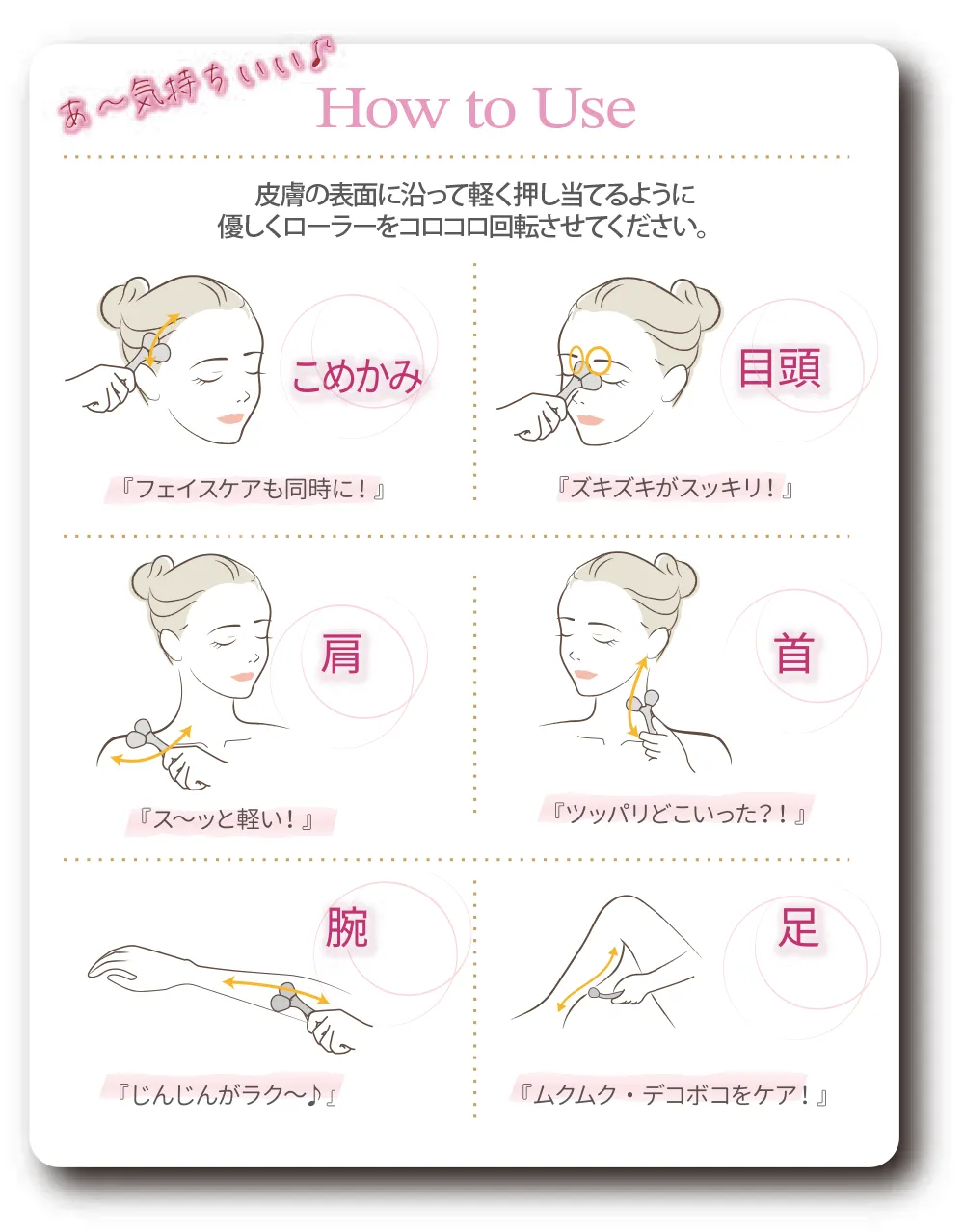 あ～気持ちいい♪
How to Use

皮膚の表面に沿って軽く押し当てるように
優しくローラーをコロコロ回転させてください。

こめかみ
『フェイスケアも同時に！』

目頭
『ズキズキがスッキリ！』

肩
『ス～ッと軽い！』

首
『ツッパリどこいった？！』

腕
『じんじんがラク～♪』

足
『ムクムク・デコボコをケア！』