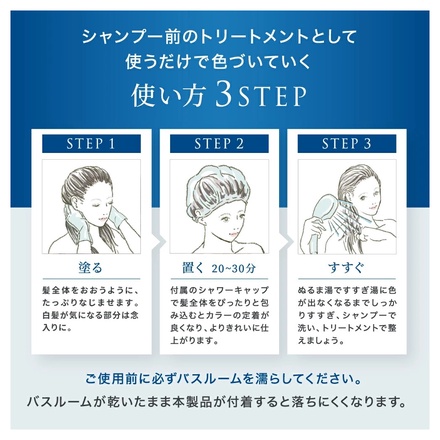 シャンプー前のトリートメントとして
使うだけで色づいていく

使い方 3STEP

STEP 1

塗る

髪全体をおおうように、たっぷりなじませます。白髪が気になる部分は念入りに。

STEP 2

置く 20~30分

付属のシャワーキャップで髪全体をぴったりと包み込むとカラーの定着が良くなり、よりきれいに仕上がります。

STEP 3

すすぐ

ぬるま湯ですすぎ湯に色が出なくなるまでしっかりすすぎ、シャンプーで洗い、トリートメントで整えましょう。

ご使用前に必ずバスルームを濡らしてください。
バスルームが乾いたまま本製品が付着すると落ちにくくなります。