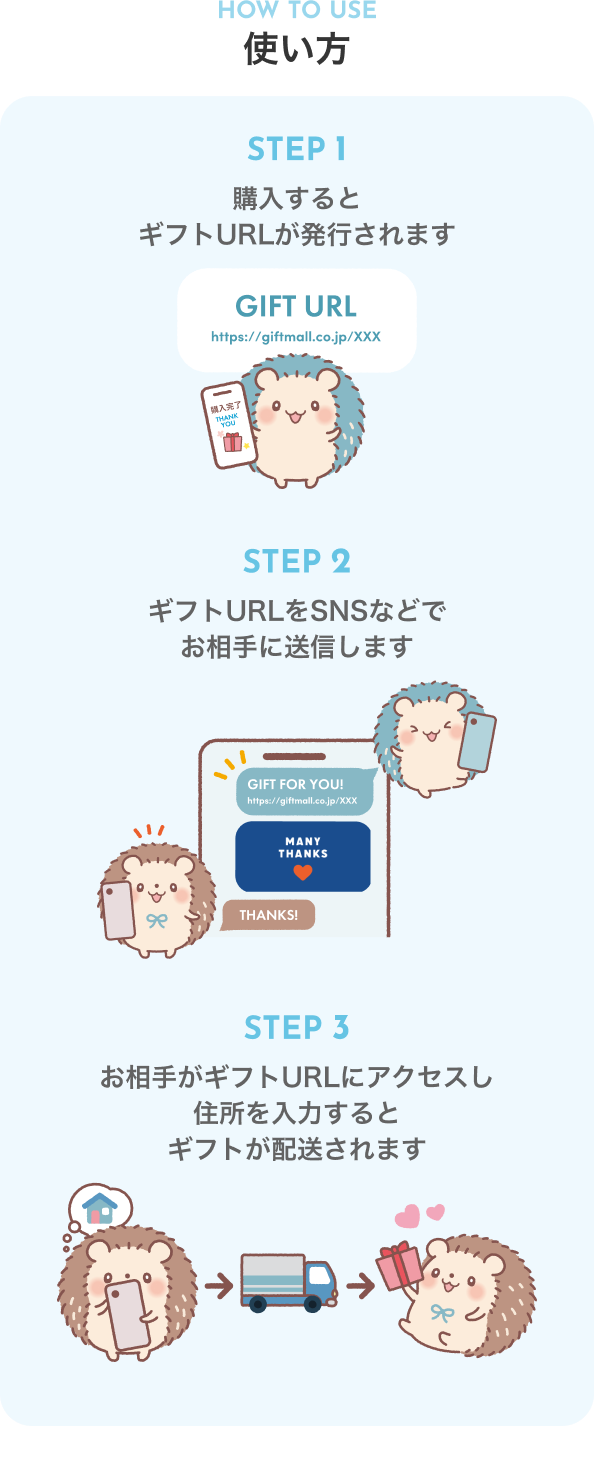 HOW TO USE
使い方

STEP 1
購入すると
ギフトURLが発行されます

GIFT URL
https://giftmall.co.jp/XXX

購入完了
THANK YOU

STEP 2
ギフトURLをSNSなどで
お相手に送信します

GIFT FOR YOU!
https://giftmall.co.jp/XXX

MANY THANKS

THANKS!

STEP 3
お相手がギフトURLにアクセスし
住所を入力すると
ギフトが配送されます