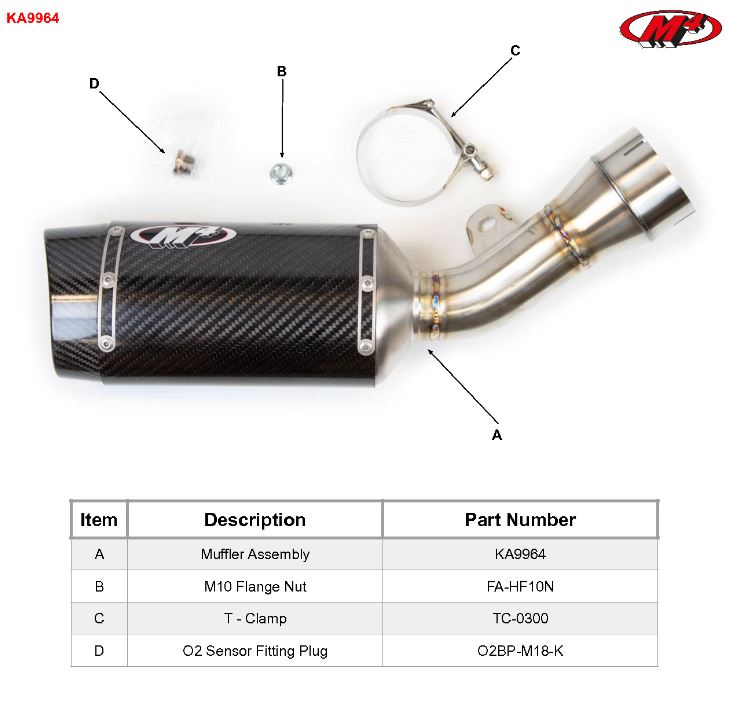 KA9964

M4

D

B

C

M4

A

| Item | Description | Part Number |
|---|---|---|
| A | Muffler Assembly | KA9964 |
| B | M10 Flange Nut | FA-HF10N |
| C | T - Clamp | TC-0300 |
| D | O2 Sensor Fitting Plug | O2BP-M18-K |