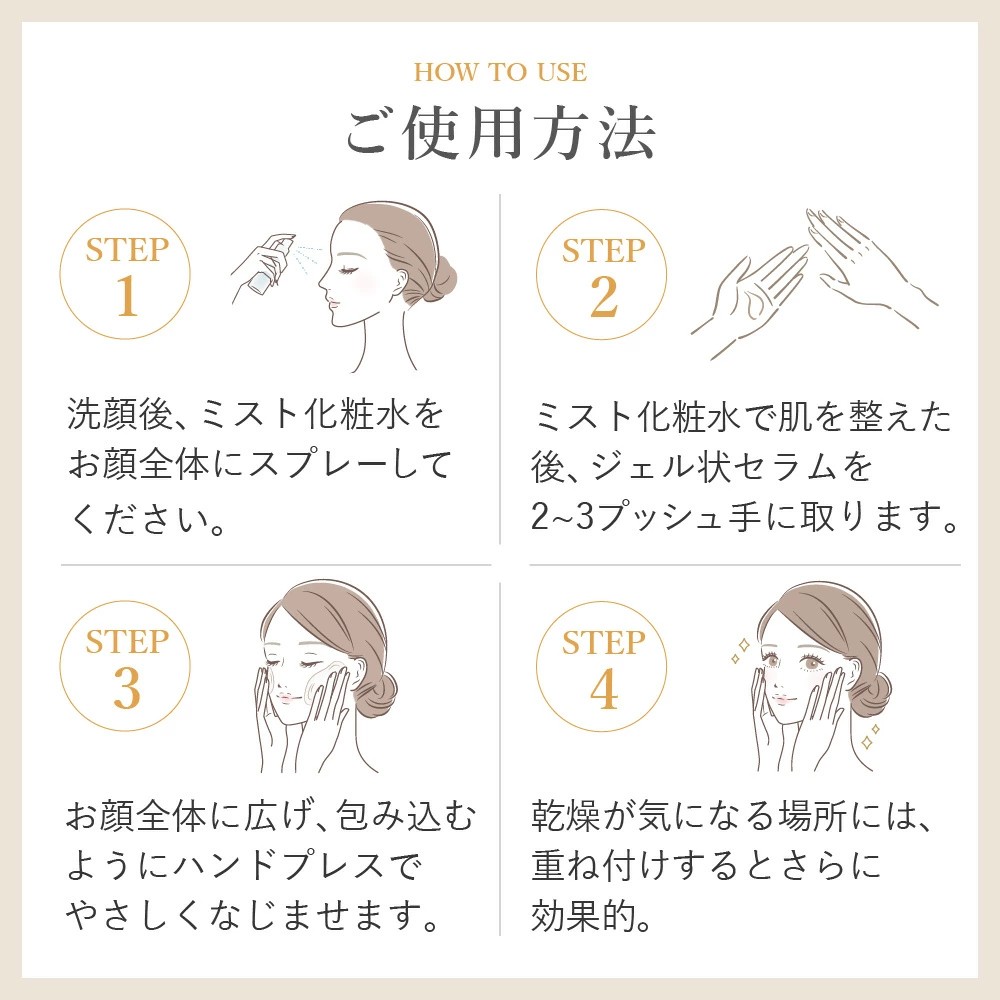 HOW TO USE
ご使用方法

STEP
1

洗顔後、ミスト化粧水をお顔全体にスプレーしてください。

STEP
2

ミスト化粧水で肌を整えた後、ジェル状セラムを2~3プッシュ手に取ります。

STEP
3

お顔全体に広げ、包み込むようにハンドプレスでやさしくなじませます。

STEP
4

乾燥が気になる場所には、重ね付けするとさらに効果的。