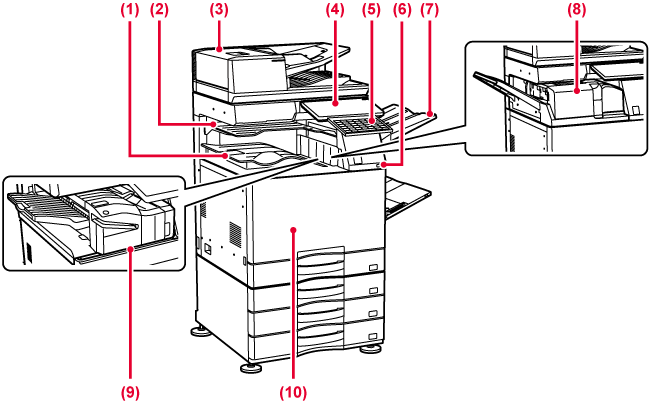 (1) (2) (3) (4) (5) (6) (7) (8)

(9) (10)