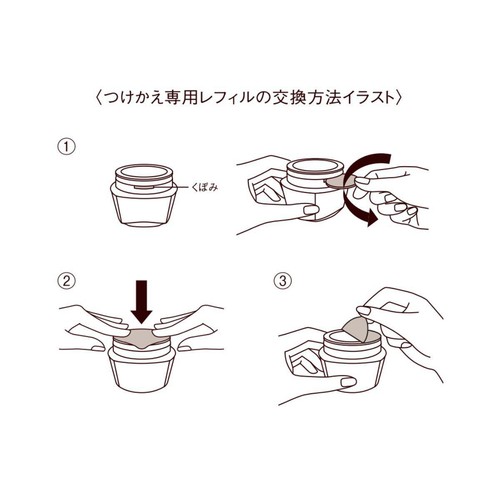 〈つけかえ専用レフィルの交換方法イラスト〉

①

くぼみ

②

③