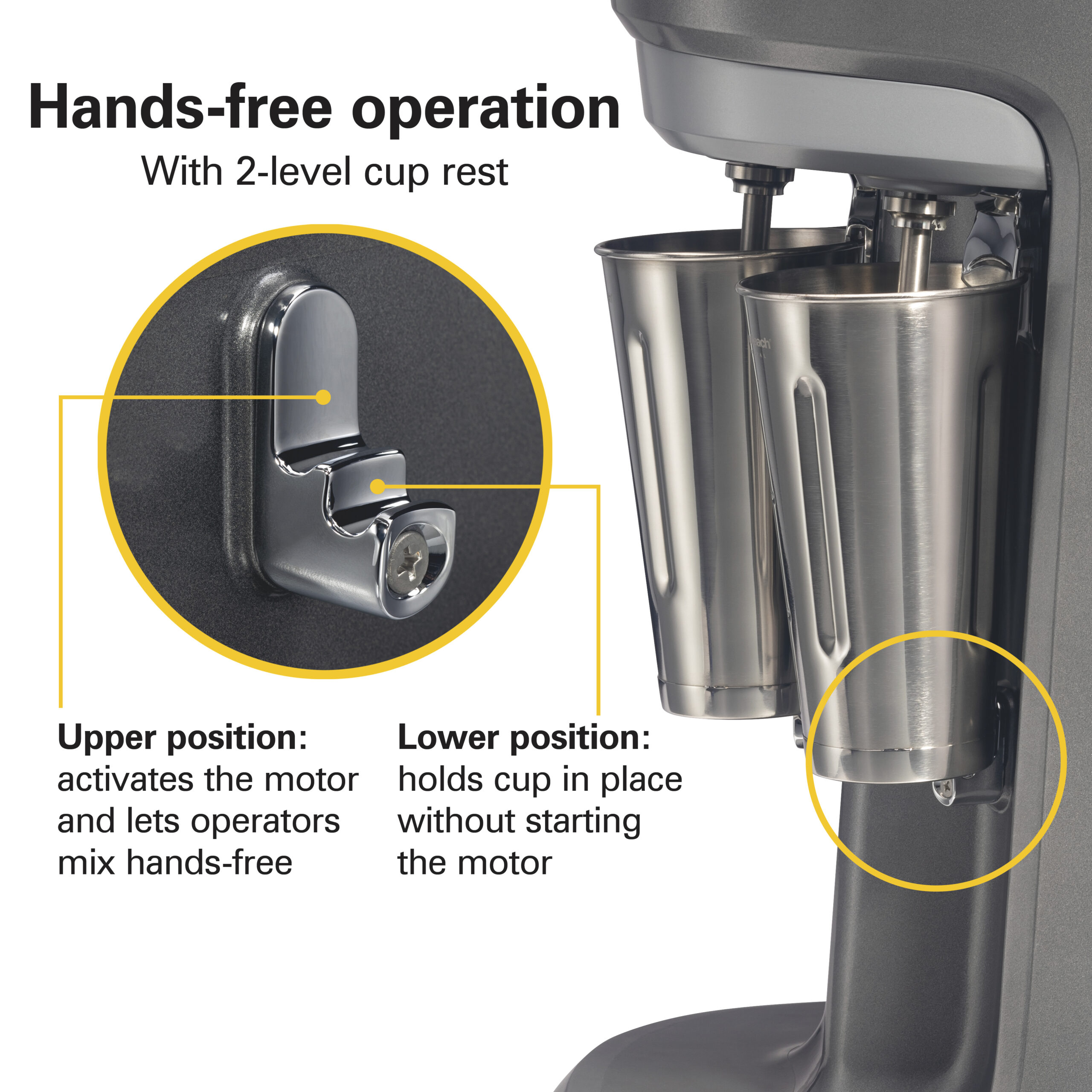 Hands-free operation

With 2-level cup rest

Upper position:
activates the motor and lets operators mix hands-free

Lower position:
holds cup in place without starting the motor