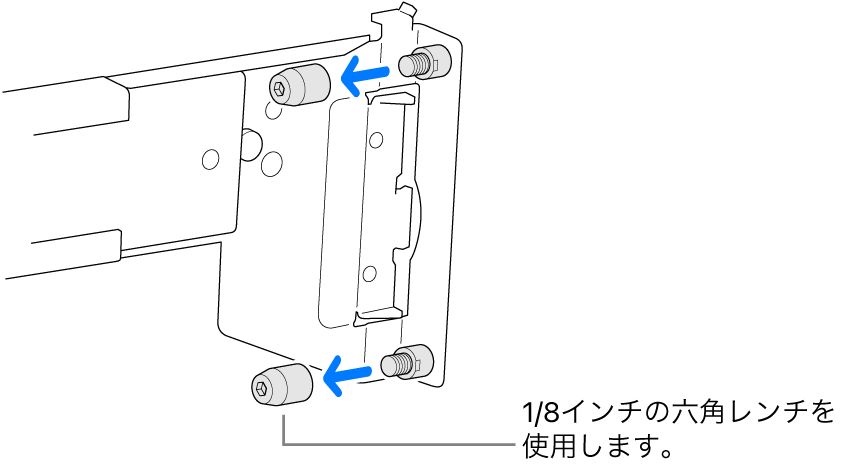 1/8インチの六角レンチを使用します。