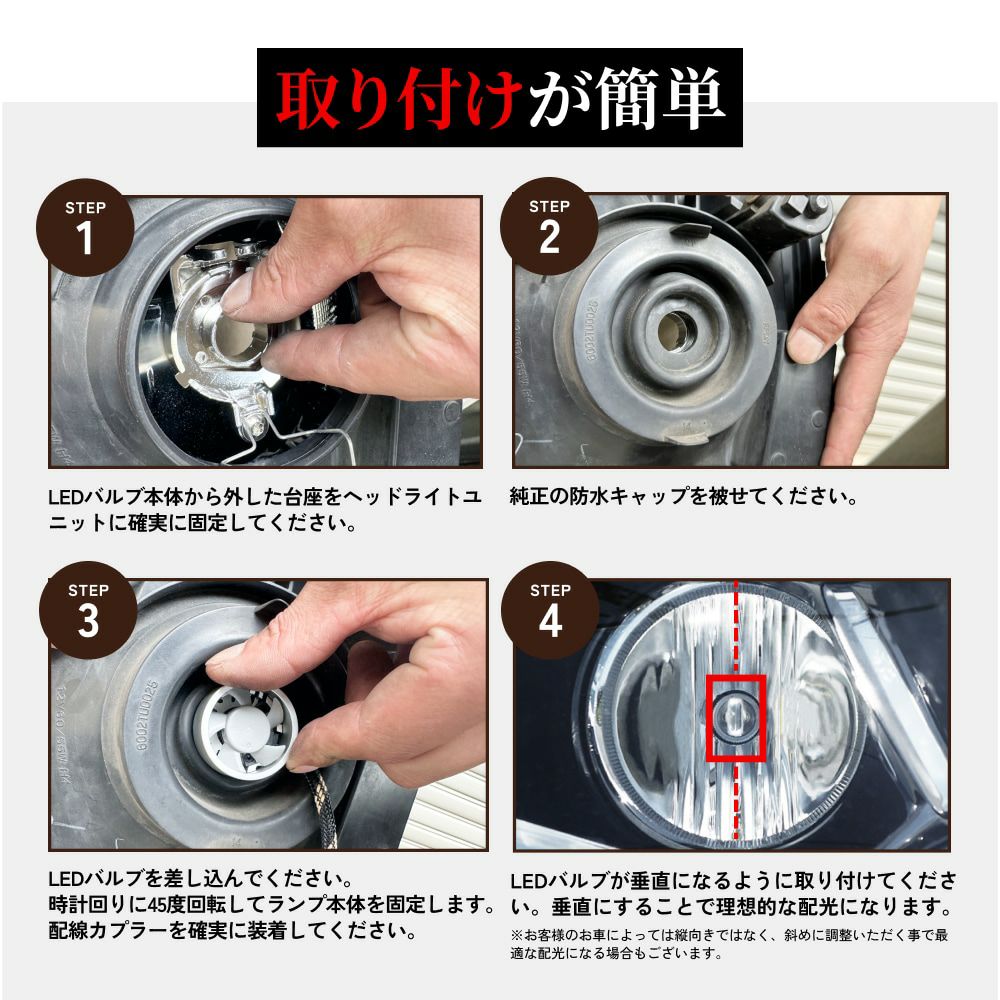 取り付けが簡単

STEP
1

LEDバルブ本体から外した台座をヘッドライトユニットに確実に固定してください。

STEP
2

純正の防水キャップを被せてください。

STEP
3

LEDバルブを差し込んでください。
時計回りに45度回転してランプ本体を固定します。
配線カプラーを確実に装着してください。

STEP
4

LEDバルブが垂直になるように取り付けてください。垂直にすることで理想的な配光になります。
※お客様のお車によっては縦向きではなく、斜めに調整いただく事で最適な配光になる場合もございます。