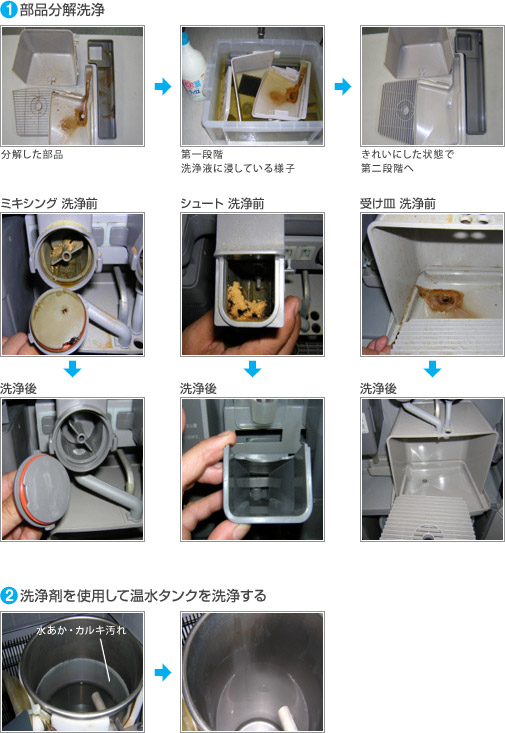 1 部品分解洗浄

分解した部品

第一段階
洗浄液に浸している様子

きれいにした状態で
第二段階へ

ミキシング 洗浄前

シュート 洗浄前

受け皿 洗浄前

洗浄後

洗浄後

洗浄後

2 洗浄剤を使用して温水タンクを洗浄する

水あか・カルキ汚れ