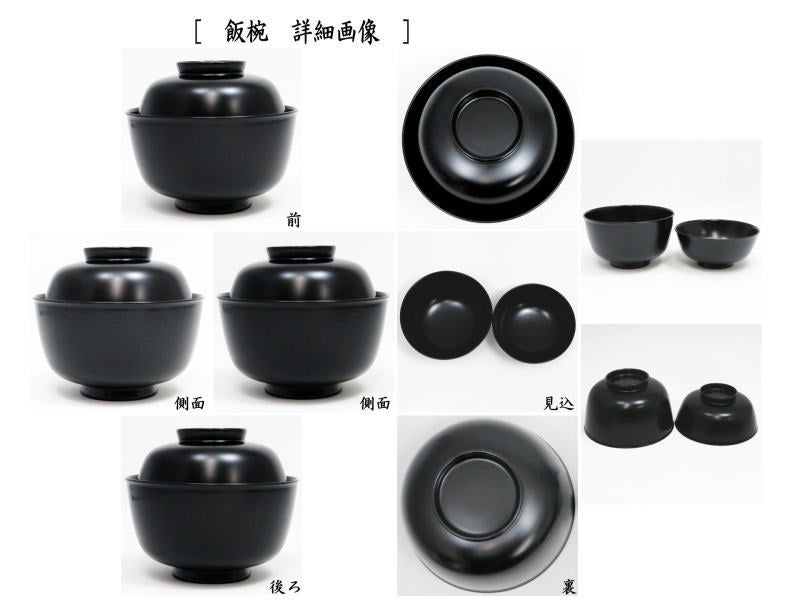 [ 飯椀 詳細画像 ]

前

側面

側面

見込

後ろ

裏