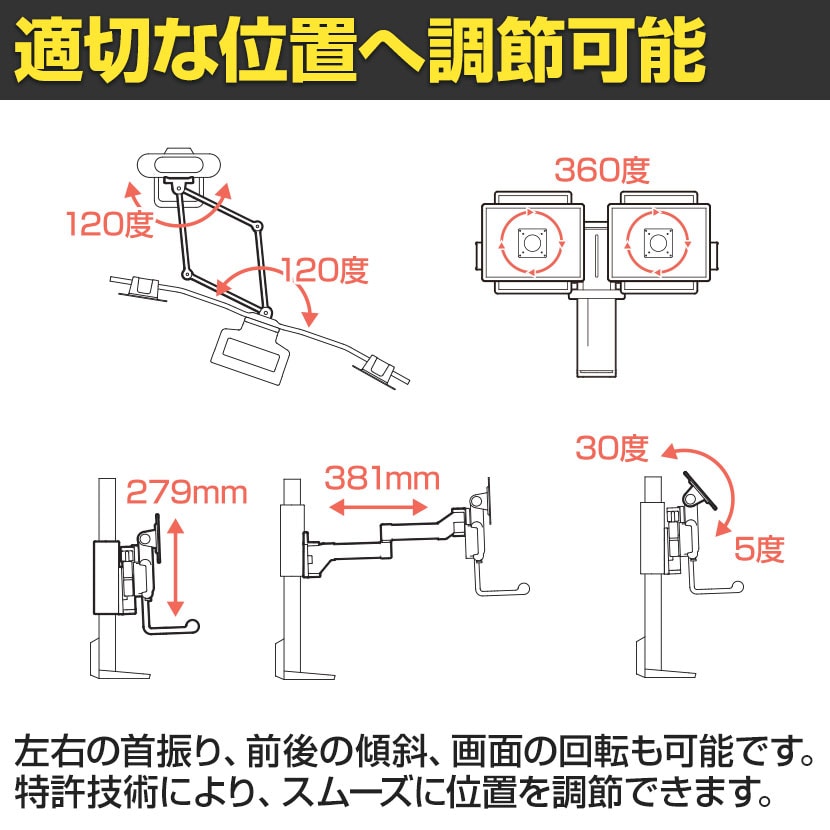 適切な位置へ調節可能

120度

120度

360度

279mm

381mm

30度

5度

左右の首振り、前後の傾斜、画面の回転も可能です。
特許技術により、スムーズに位置を調節できます。