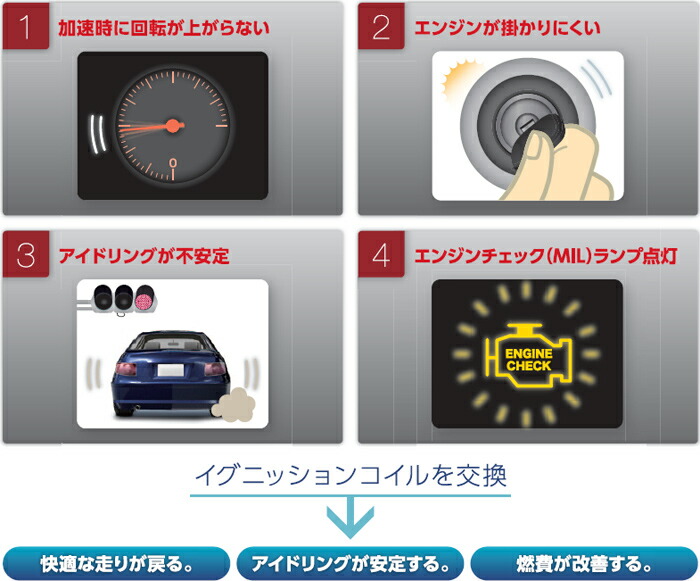 1 加速時に回転が上がらない

0

2 エンジンが掛かりにくい

3 アイドリングが不安定

4 エンジンチェック(MIL)ランプ点灯

ENGINE CHECK

イグニッションコイルを交換

快適な走りが戻る。

アイドリングが安定する。

燃費が改善する。