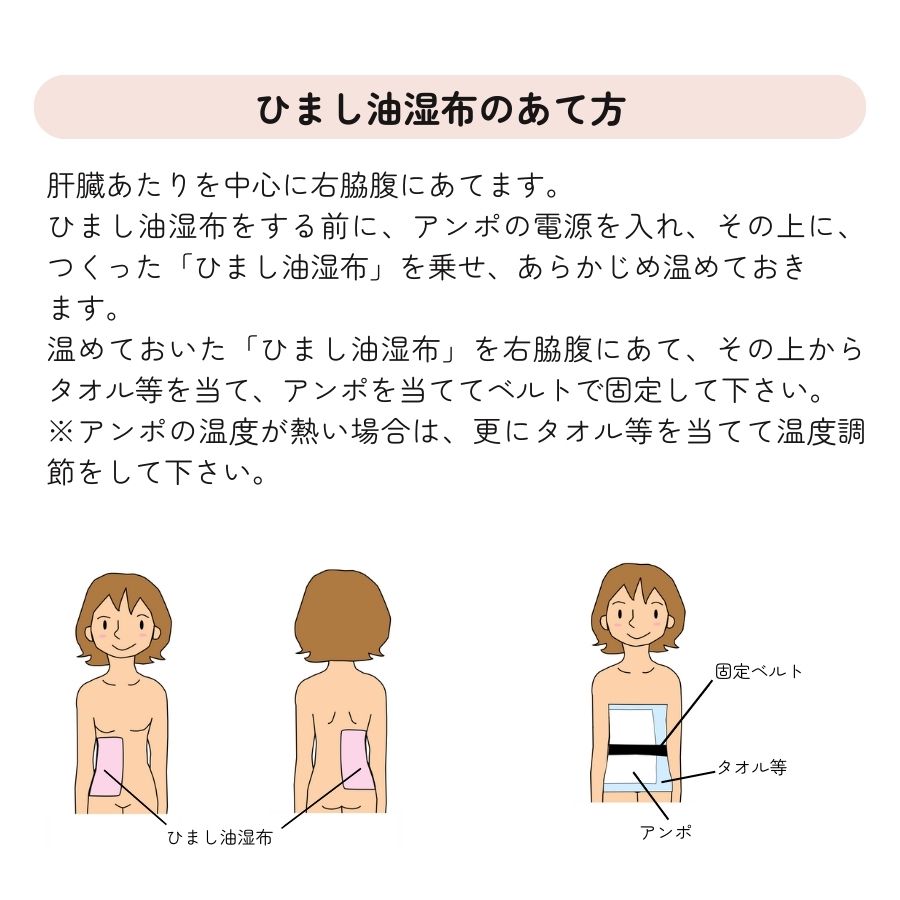 ひまし油湿布のあて方

肝臓あたりを中心に右脇腹にあてます。
ひまし油湿布をする前に、アンポの電源を入れ、その上に、つくった「ひまし油湿布」を乗せ、あらかじめ温めておきます。
温めておいた「ひまし油湿布」を右脇腹にあて、その上からタオル等を当て、アンポを当ててベルトで固定して下さい。
※アンポの温度が熱い場合は、更にタオル等を当てて温度調節をして下さい。

ひまし油湿布

固定ベルト
タオル等
アンポ