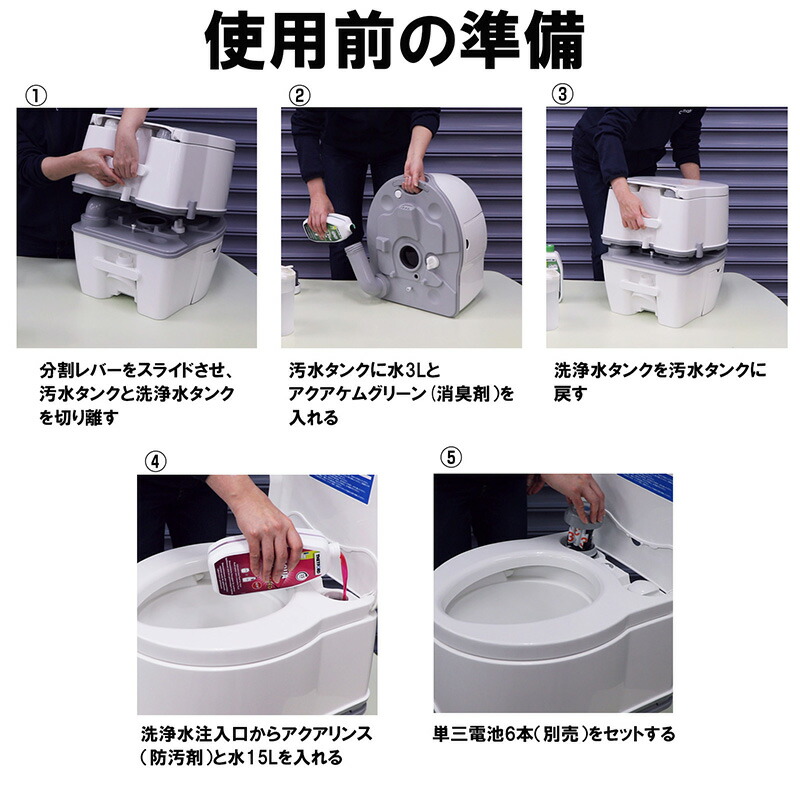 使用前の準備

①

分割レバーをスライドさせ、汚水タンクと洗浄水タンクを切り離す

②

汚水タンクに水3Lとアクアケムグリーン（消臭剤）を入れる

③

洗浄水タンクを汚水タンクに戻す

④

洗浄水注入口からアクアリンス（防汚剤）と水15Lを入れる

⑤

単三電池6本（別売）をセットする