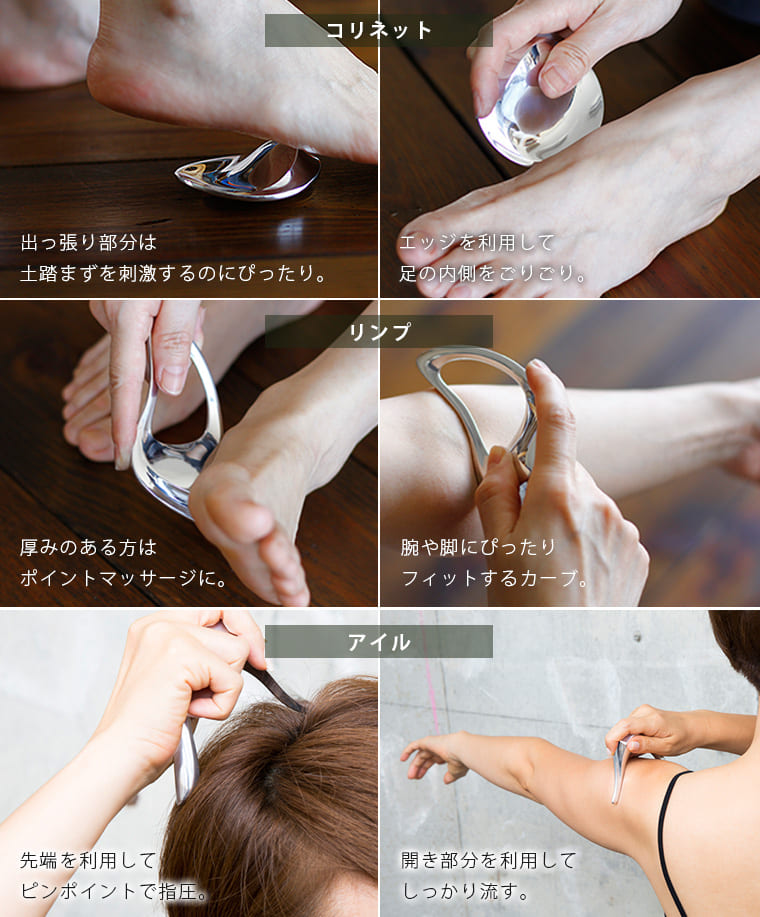 コリネット

出っ張り部分は
土踏まずを刺激するのにぴったり。

エッジを利用して
足の内側をごりごり。

リンプ

厚みのある方は
ポイントマッサージに。

腕や脚にぴったり
フィットするカーブ。

アイル

先端を利用して
ピンポイントで指圧。

開き部分を利用して
しっかり流す。