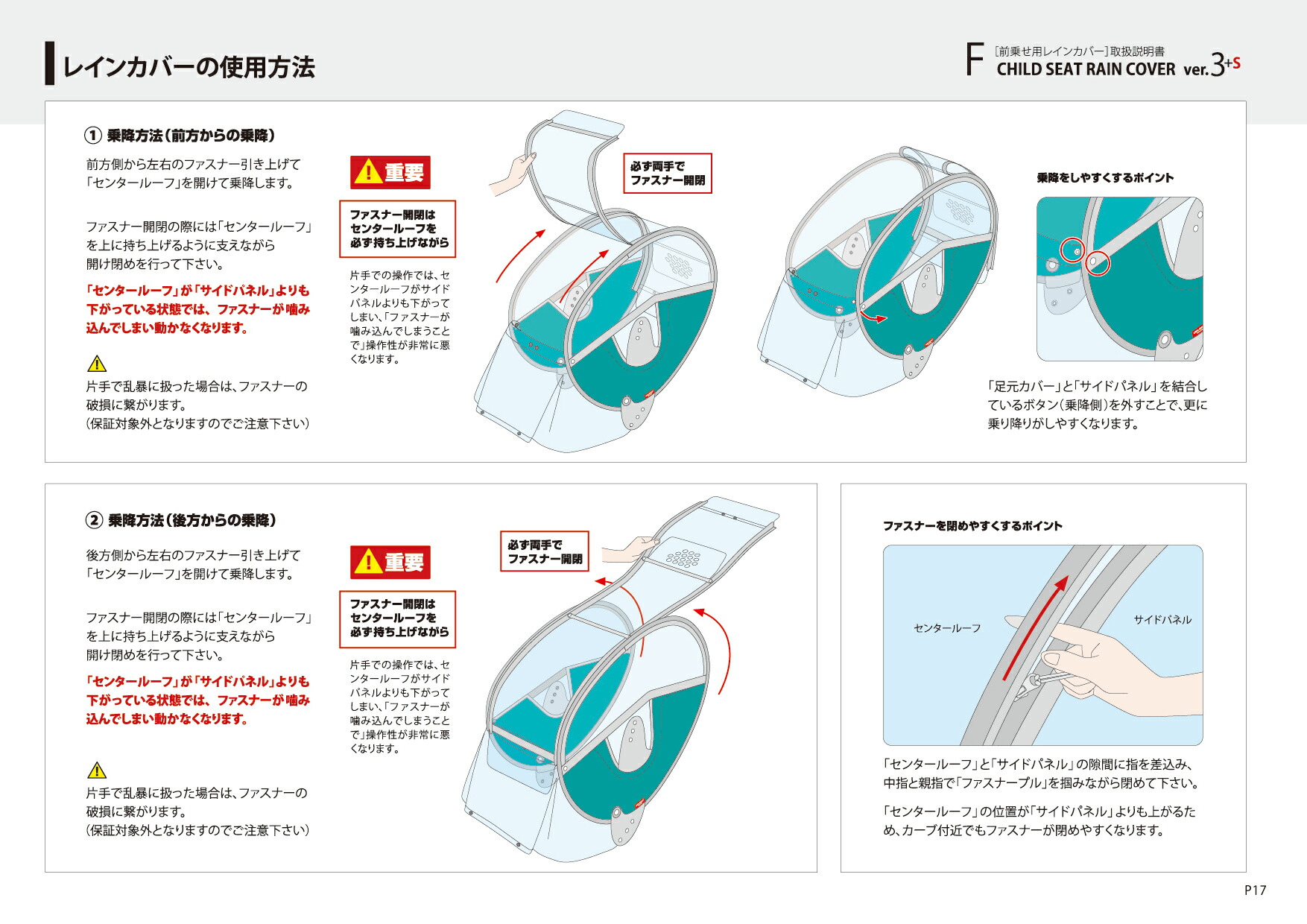 レインカバーの使用方法

F ［前乗せ用レインカバー］取扱説明書
CHILD SEAT RAIN COVER ver.3+S

① 乗降方法（前方からの乗降）

前方側から左右のファスナー引き上げて「センタールーフ」を開けて乗降します。

ファスナー開閉の際には「センタールーフ」を上に持ち上げるように支えながら開け閉めを行って下さい。

「センタールーフ」が「サイドパネル」よりも下がっている状態では、ファスナーが噛み込んでしまい動かなくなります。

片手で乱暴に扱った場合は、ファスナーの破損に繋がります。
（保証対象外となりますのでご注意下さい）

重要

ファスナー開閉は センタールーフを 必ず持ち上げながら

片手での操作では、センタールーフがサイドパネルよりも下がってしまい、「ファスナーが噛み込んでしまうことで」操作性が非常に悪くなります。

必ず両手で ファスナー開閉

乗降をしやすくするポイント

「足元カバー」と「サイドパネル」を結合しているボタン（乗降側）を外すことで、更に乗り降りがしやすくなります。

② 乗降方法（後方からの乗降）

後方側から左右のファスナー引き上げて「センタールーフ」を開けて乗降します。

ファスナー開閉の際には「センタールーフ」を上に持ち上げるように支えながら開け閉めを行って下さい。

「センタールーフ」が「サイドパネル」よりも下がっている状態では、ファスナーが噛み込んでしまい動かなくなります。

片手で乱暴に扱った場合は、ファスナーの破損に繋がります。
（保証対象外となりますのでご注意下さい）

重要

ファスナー開閉は センタールーフを 必ず持ち上げながら

片手での操作では、センタールーフがサイドパネルよりも下がってしまい、「ファスナーが噛み込んでしまうことで」操作性が非常に悪くなります。

必ず両手で ファスナー開閉

ファスナーを閉めやすくするポイント

センタールーフ

サイドパネル

「センタールーフ」と「サイドパネル」の隙間に指を差込み、中指と親指で「ファスナープル」を掴みながら閉めて下さい。

「センタールーフ」の位置が「サイドパネル」よりも上がるため、カーブ付近でもファスナーが閉めやすくなります。

P17