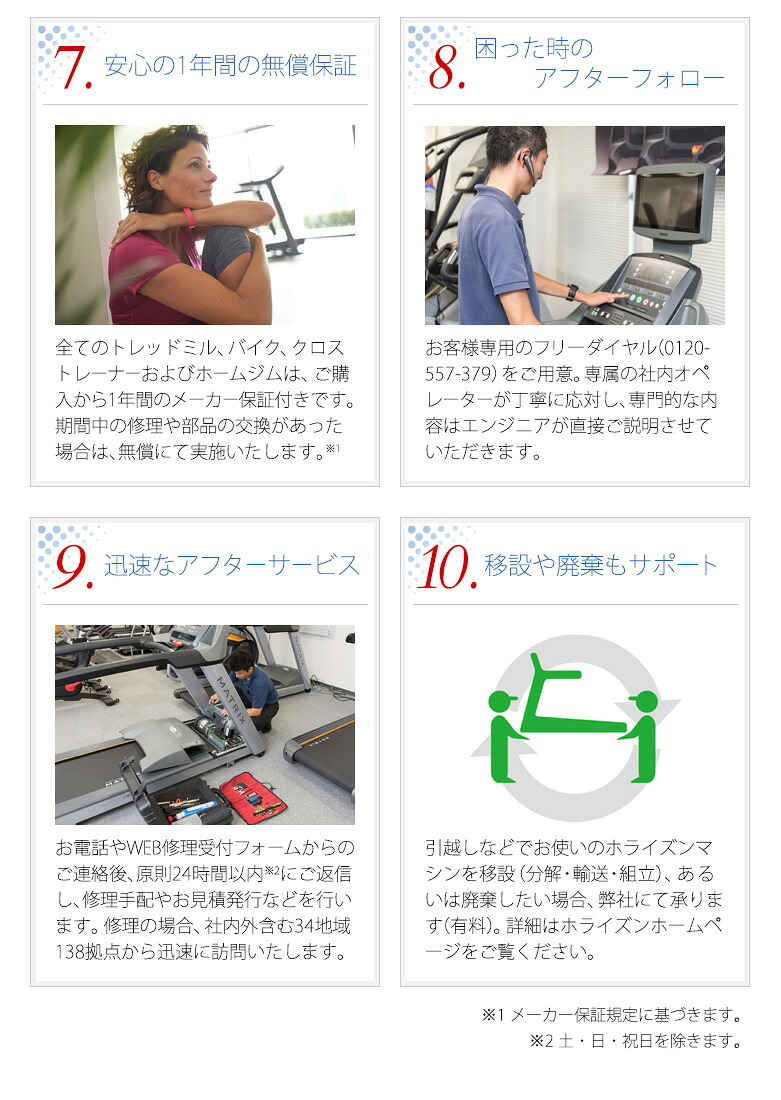 7. 安心の1年間の無償保証

全てのトレッドミル、バイク、クロストレーナーおよびホームジムは、ご購入から1年間のメーカー保証付きです。期間中の修理や部品の交換があった場合は、無償にて実施いたします。※1

8. 困った時のアフターフォロー

お客様専用のフリーダイヤル(0120-557-379)をご用意。専属の社内オペレーターが丁寧に応対し、専門的な内容はエンジニアが直接ご説明させていただきます。

9. 迅速なアフターサービス

MATRIX

お電話やWEB修理受付フォームからのご連絡後、原則24時間以内※2にご返信し、修理手配やお見積発行などを行います。修理の場合、社内外含む34地域138拠点から迅速に訪問いたします。

10. 移設や廃棄もサポート

引越しなどでお使いのホライズンマシンを移設(分解・輸送・組立)、あるいは廃棄したい場合、弊社にて承ります(有料)。詳細はホライズンホームページをご覧ください。

※1 メーカー保証規定に基づきます。
※2 土・日・祝日を除きます。