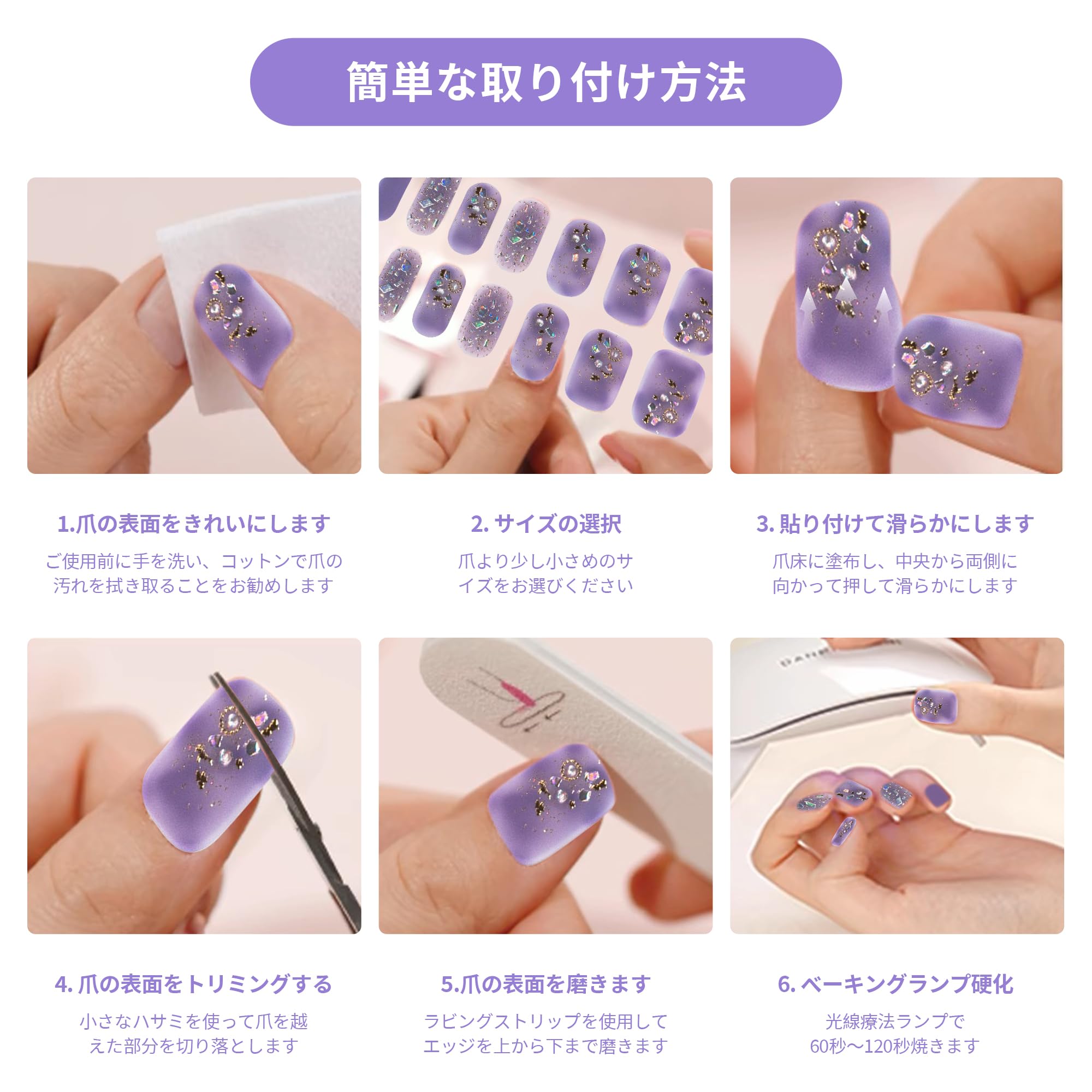 簡単な取り付け方法

1.爪の表面をきれいにします

ご使用前に手を洗い、コットンで爪の汚れを拭き取ることをお勧めします

2. サイズの選択

爪より少し小さめのサイズをお選びください

3. 貼り付けて滑らかにします

爪床に塗布し、中央から両側に向かって押して滑らかにします

4. 爪の表面をトリミングする

小さなハサミを使って爪を越えた部分を切り落とします

5.爪の表面を磨きます

ラビングストリップを使用してエッジを上から下まで磨きます

6. ベーキングランプ硬化

光線療法ランプで60秒～120秒焼きます