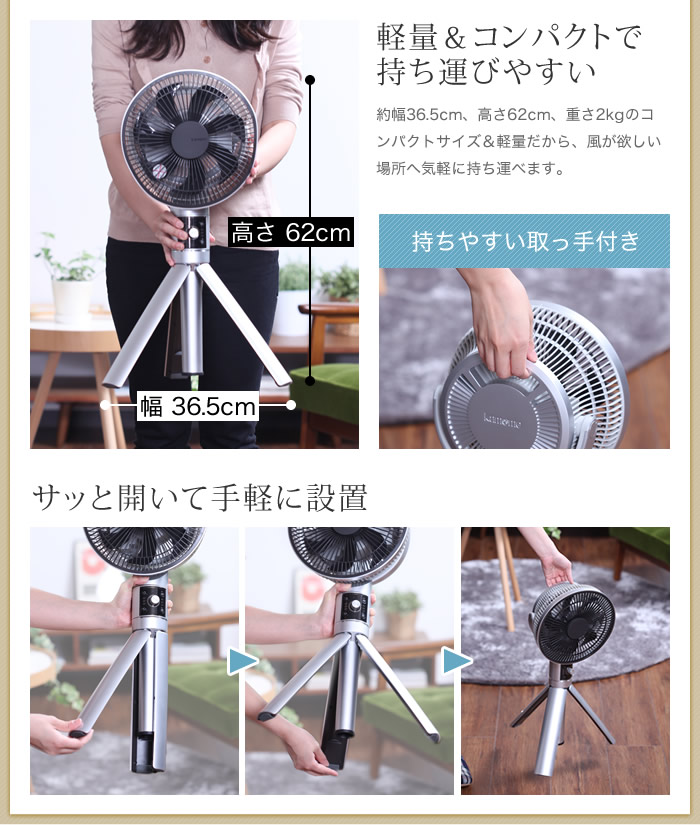 高さ 62cm

幅 36.5cm

軽量＆コンパクトで持ち運びやすい

約幅36.5cm、高さ62cm、重さ2kgのコンパクトサイズ＆軽量だから、風が欲しい場所へ気軽に持ち運べます。

持ちやすい取っ手付き

kamome

サッと開いて手軽に設置