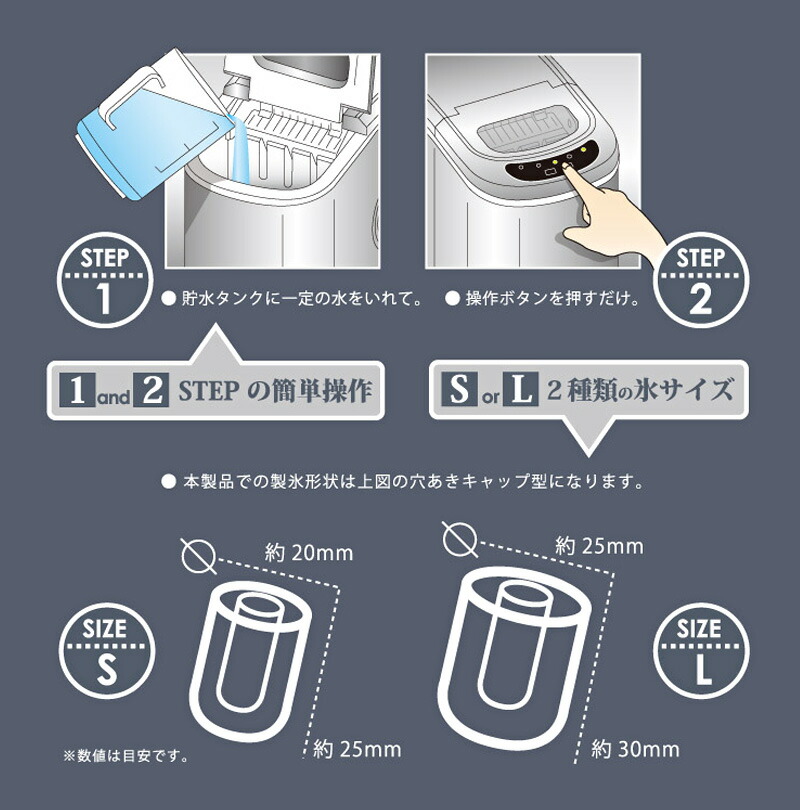 STEP
1

● 貯水タンクに一定の水をいれて。

● 操作ボタンを押すだけ。

STEP
2

1 and 2 STEP の簡単操作

S or L 2種類の氷サイズ

● 本製品での製氷形状は上図の穴あきキャップ型になります。

SIZE
S

約 20mm

約 25mm

約 25mm

約 30mm

SIZE
L

※数値は目安です。