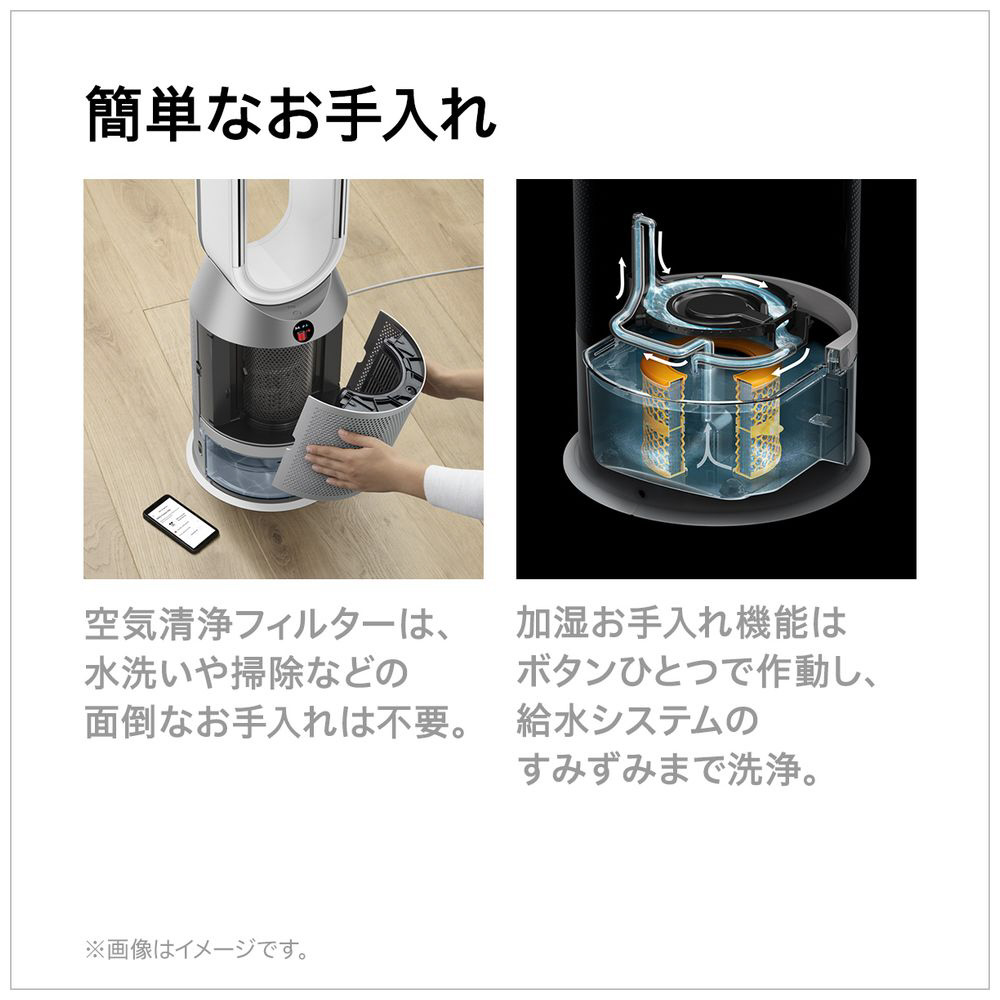 簡単なお手入れ

空気清浄フィルターは、水洗いや掃除などの面倒なお手入れは不要。

加湿お手入れ機能はボタンひとつで作動し、給水システムのすみずみまで洗浄。

※画像はイメージです。