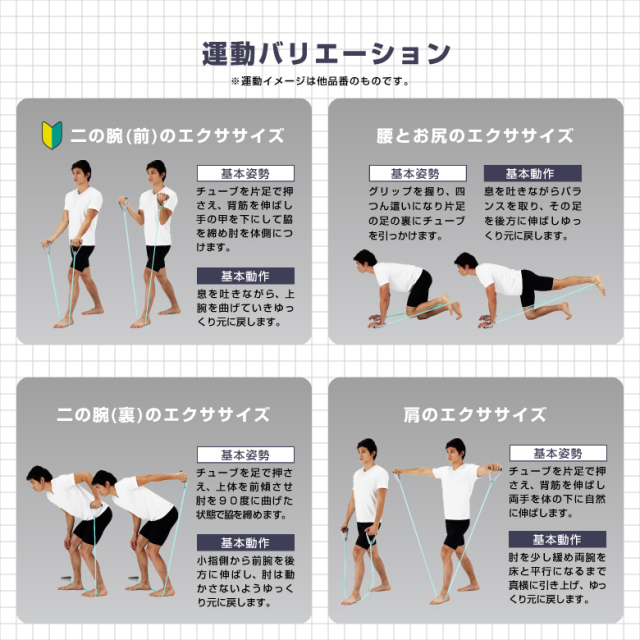 運動バリエーション

※運動イメージは他品番のものです。

二の腕(前)のエクササイズ

基本姿勢

チューブを片足で押さえ、背筋を伸ばし手の甲を下にして脇を締め肘を体側につけます。

基本動作

息を吐きながら、上腕を曲げていきゆっくり元に戻します。

腰とお尻のエクササイズ

基本姿勢

グリップを握り、四つん這いになり片足の足の裏にチューブを引っかけます。

基本動作

息を吐きながらバランスを取り、その足を後方に伸ばしゆっくり元に戻します。

二の腕(裏)のエクササイズ

基本姿勢

チューブを足で押さえ、上体を前傾させ肘を９０度に曲げた状態で脇を締めます。

基本動作

小指側から前腕を後方に伸ばし、肘は動かさないようゆっくり元に戻します。

肩のエクササイズ

基本姿勢

チューブを片足で押さえ、背筋を伸ばし両手を体の下に自然に伸ばします。

基本動作

肘を少し緩め両腕を床と平行になるまで真横に引き上げ、ゆっくり元に戻します。