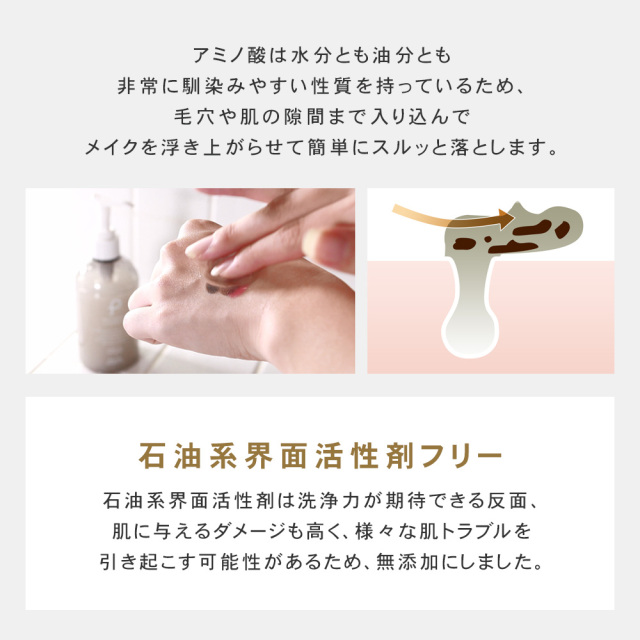 アミノ酸は水分とも油分とも
非常に馴染みやすい性質を持っているため、
毛穴や肌の隙間まで入り込んで
メイクを浮き上がらせて簡単にスルッと落とします。

石油系界面活性剤フリー

石油系界面活性剤は洗浄力が期待できる反面、
肌に与えるダメージも高く、様々な肌トラブルを
引き起こす可能性があるため、無添加にしました。