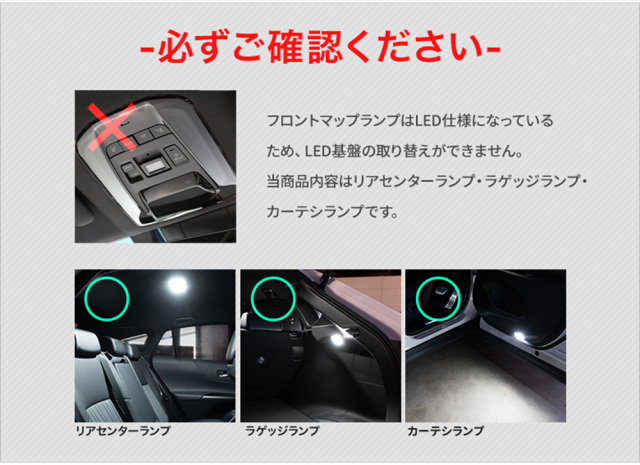 -必ずご確認ください-

フロントマップランプはLED仕様になっているため、LED基盤の取り替えができません。
当商品内容はリアセンターランプ・ラゲッジランプ・カーテシランプです。

リアセンターランプ

ラゲッジランプ

カーテシランプ