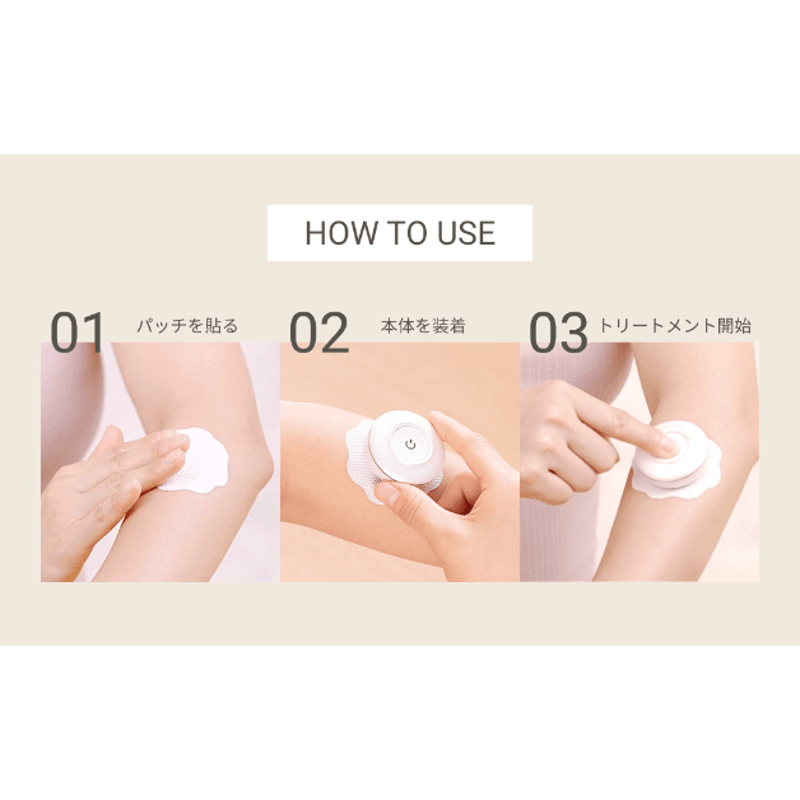 HOW TO USE

01 パッチを貼る

02 本体を装着

03 トリートメント開始