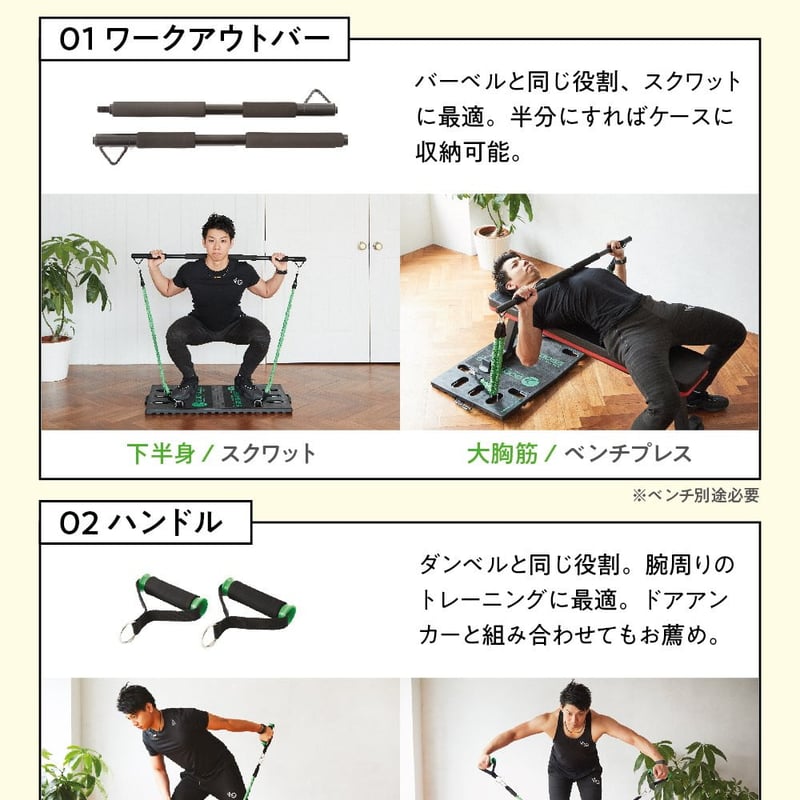 01 ワークアウトバー

バーベルと同じ役割、スクワットに最適。半分にすればケースに収納可能。

下半身 / スクワット

大胸筋 / ベンチプレス

※ベンチ別途必要

02 ハンドル

ダンベルと同じ役割。腕周りのトレーニングに最適。ドアアンカーと組み合わせてもお薦め。