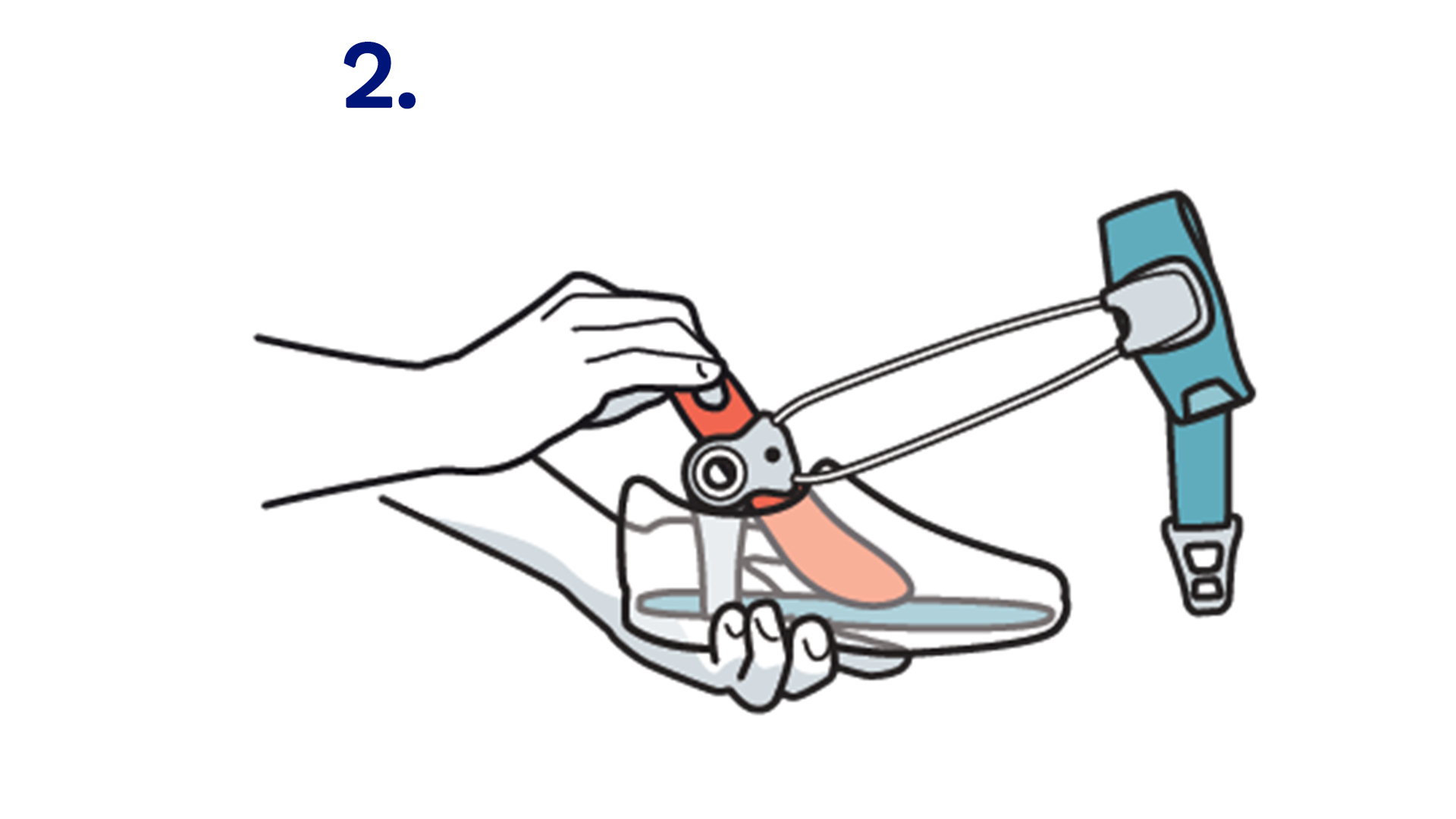 2.