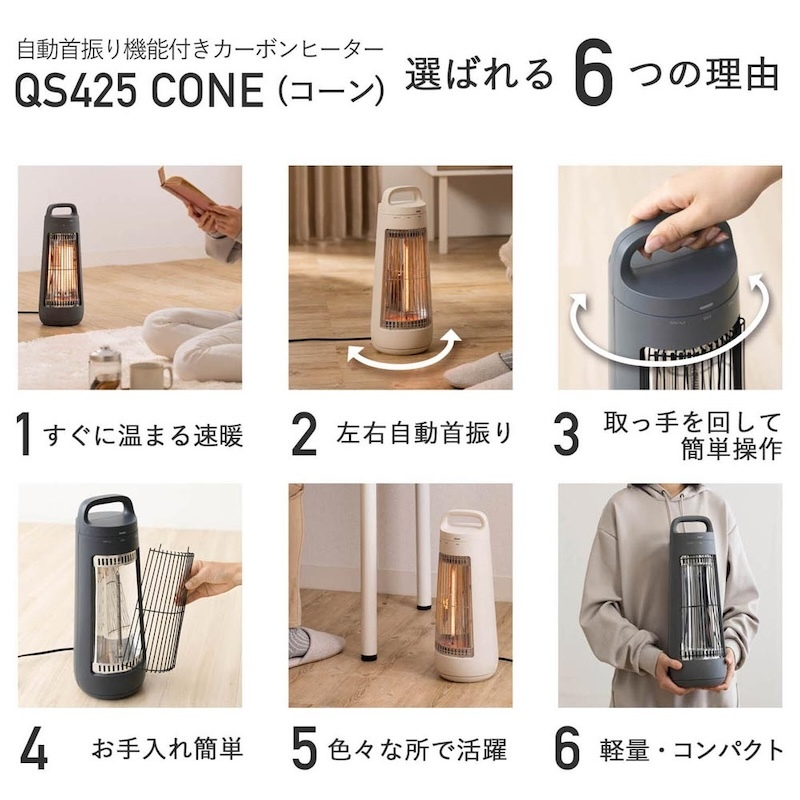 自動首振り機能付きカーボンヒーター
QS425 CONE (コーン)

選ばれる 6 つの理由

1 すぐに温まる速暖

2 左右自動首振り

3 取っ手を回して簡単操作

4 お手入れ簡単

5 色々な所で活躍

6 軽量・コンパクト